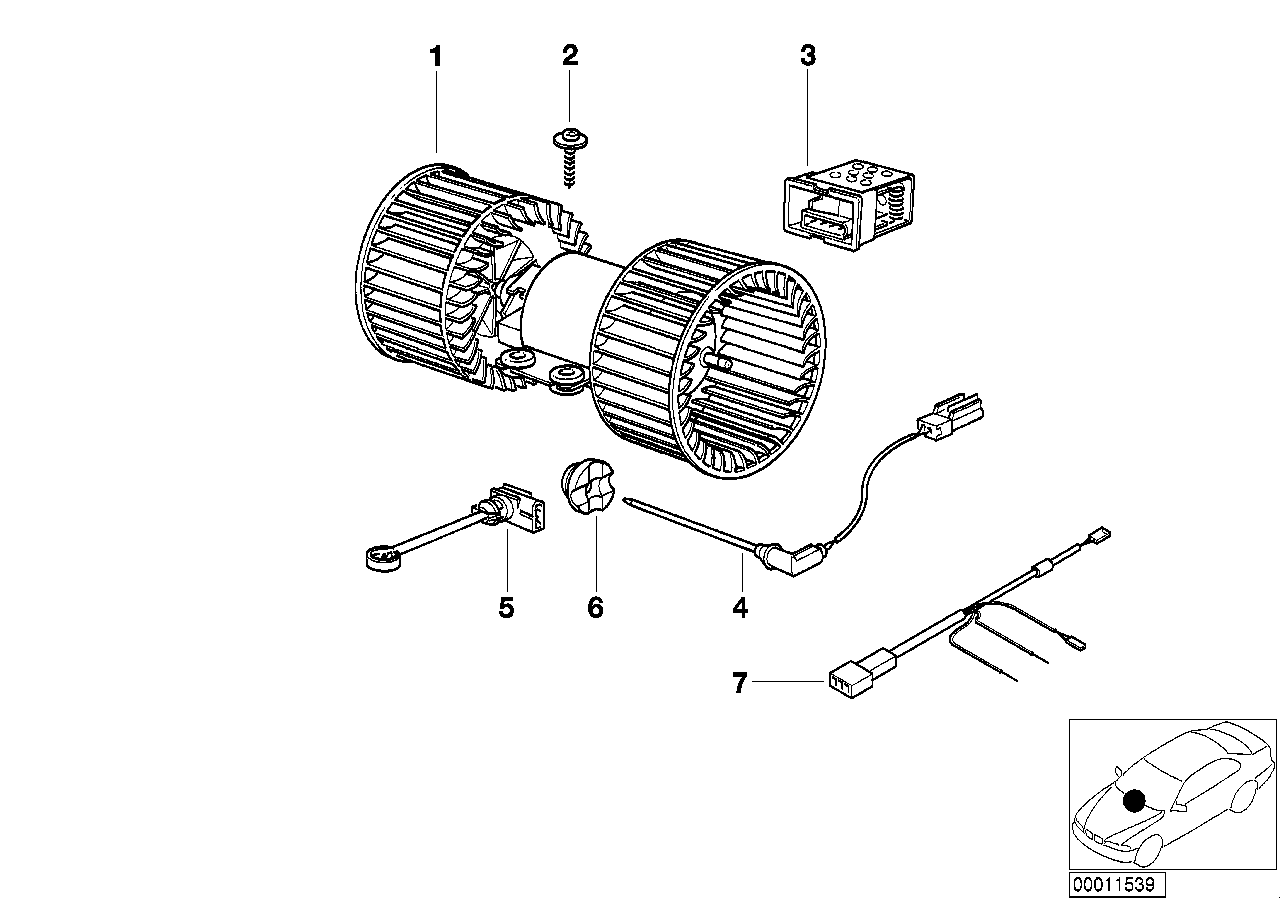 1
2
3
5
6
4
7
00011539