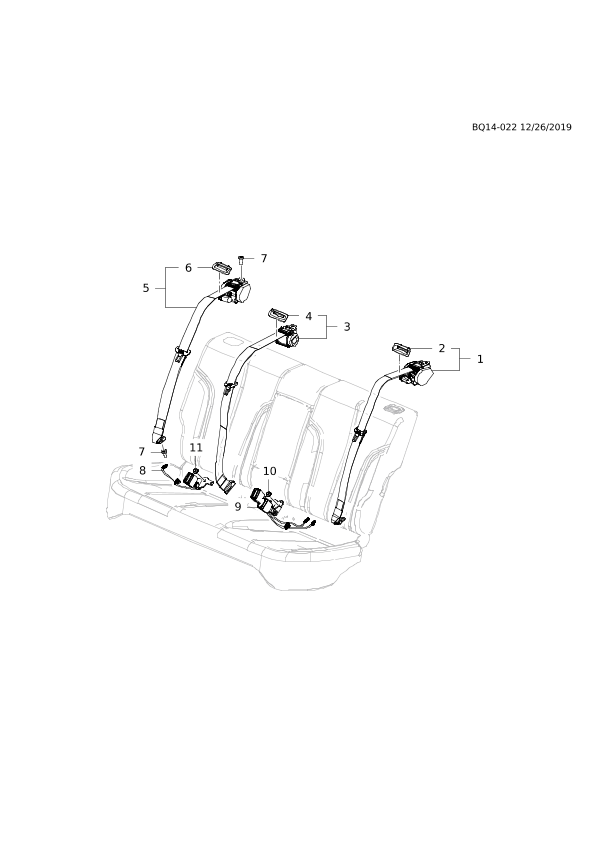 BQ14-022 12/26/2019

6
7
5
4
3
2
1
7
11
8
10
9