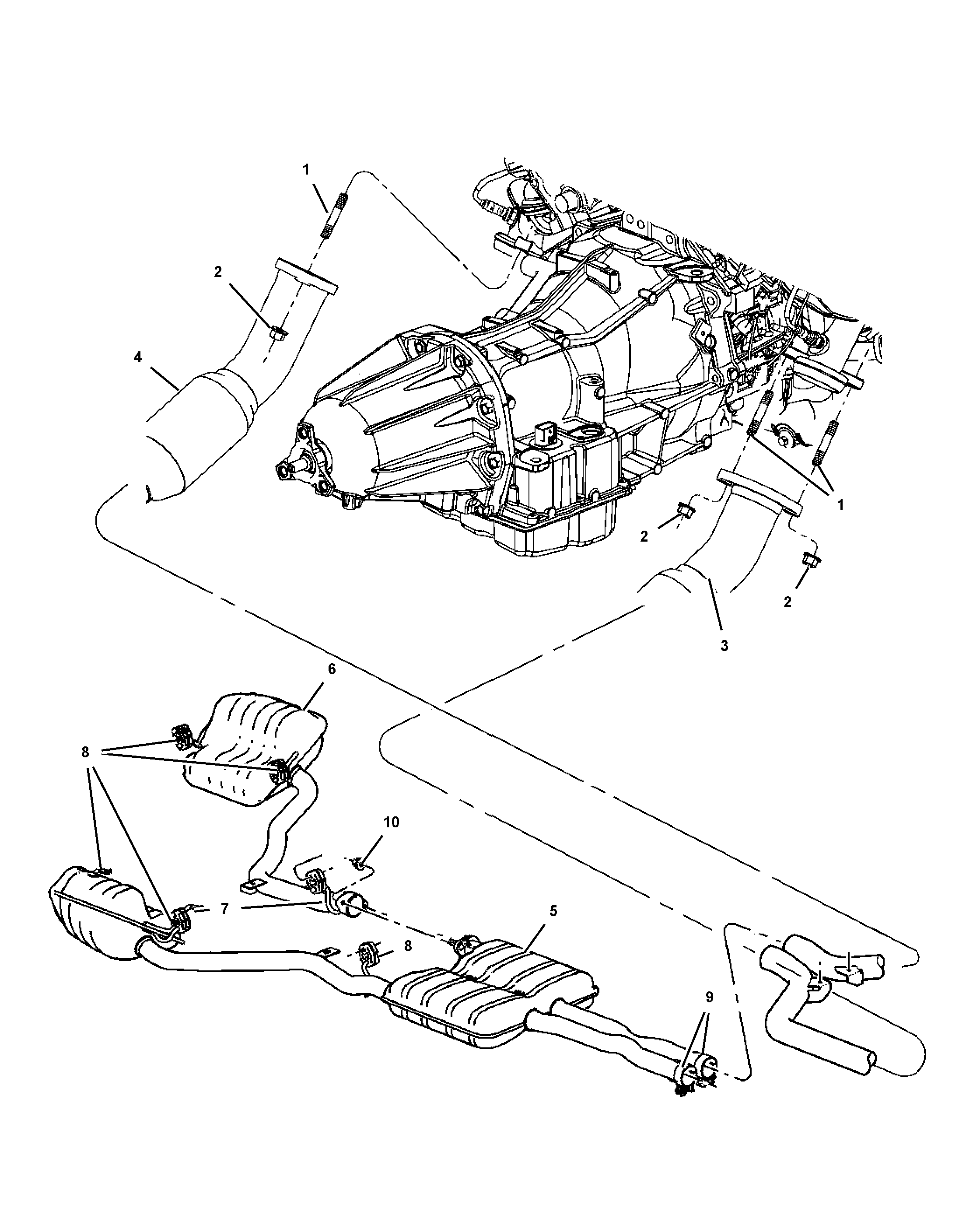 1
2
4
1
2
2
3
6
8
10
7
5
8
9