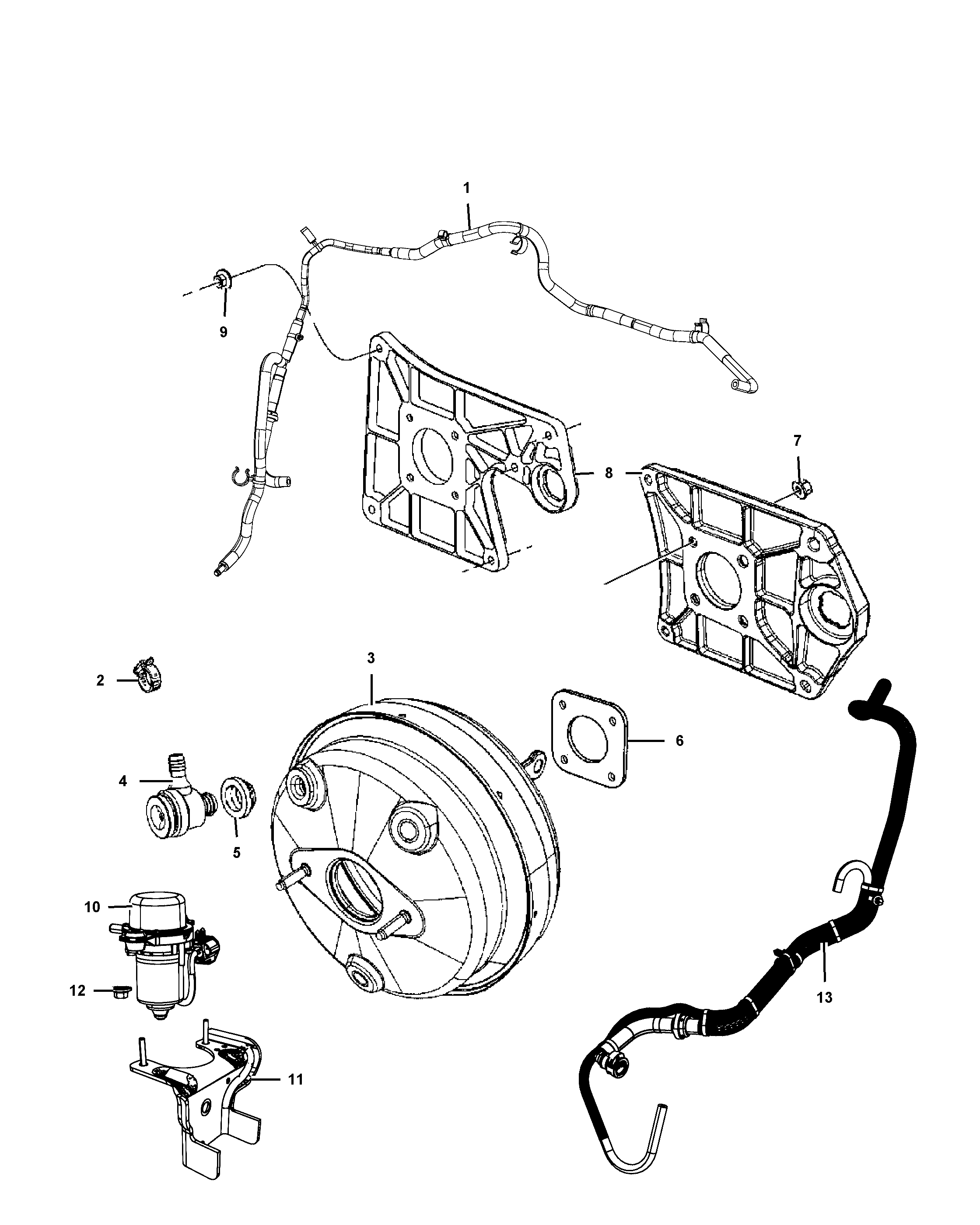 1
9
7
8
2
3
6
4
5
10
12
13
11