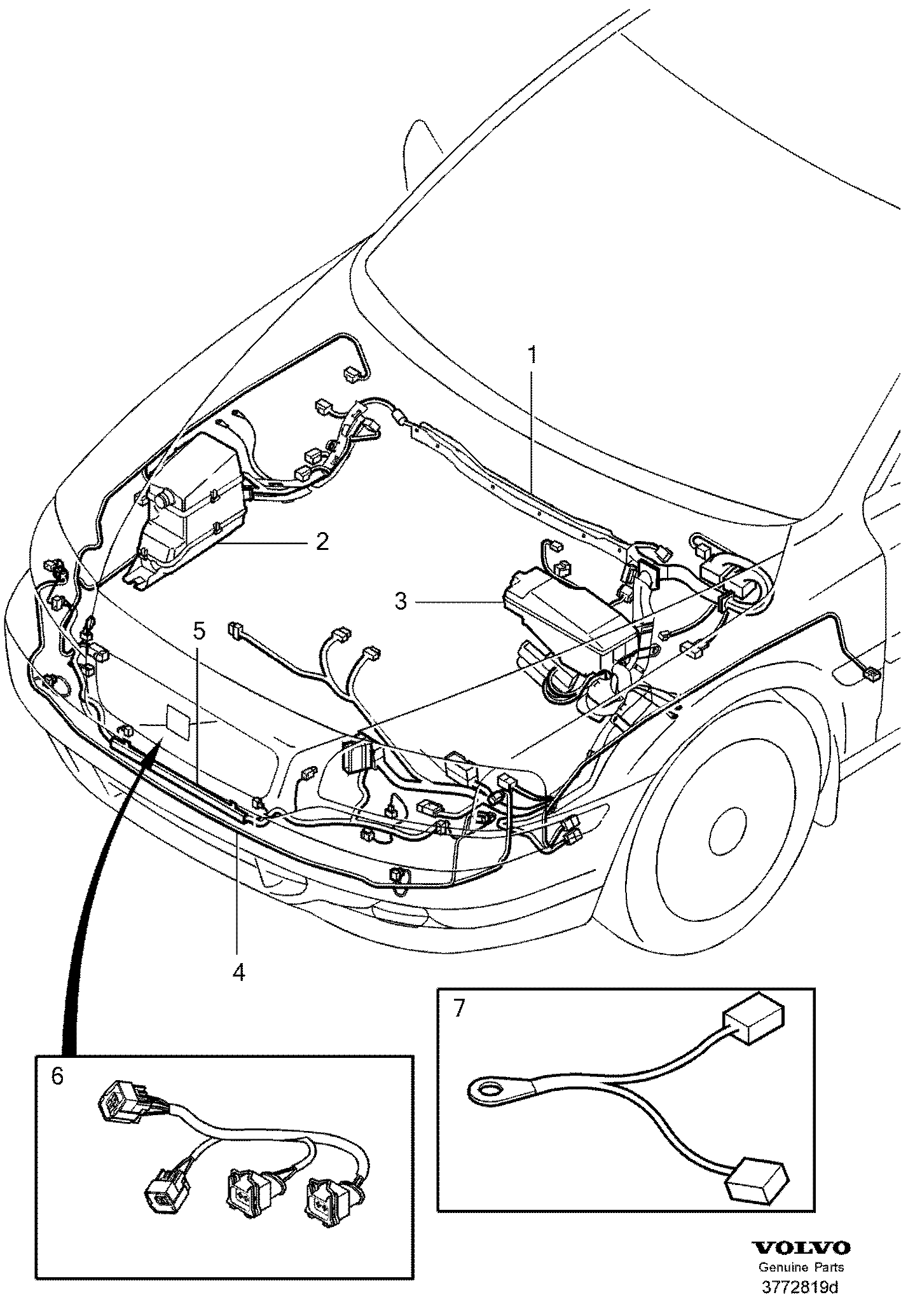 1
2
3
5
4
7
6
VOLVO
Genuine Parts
3772819d