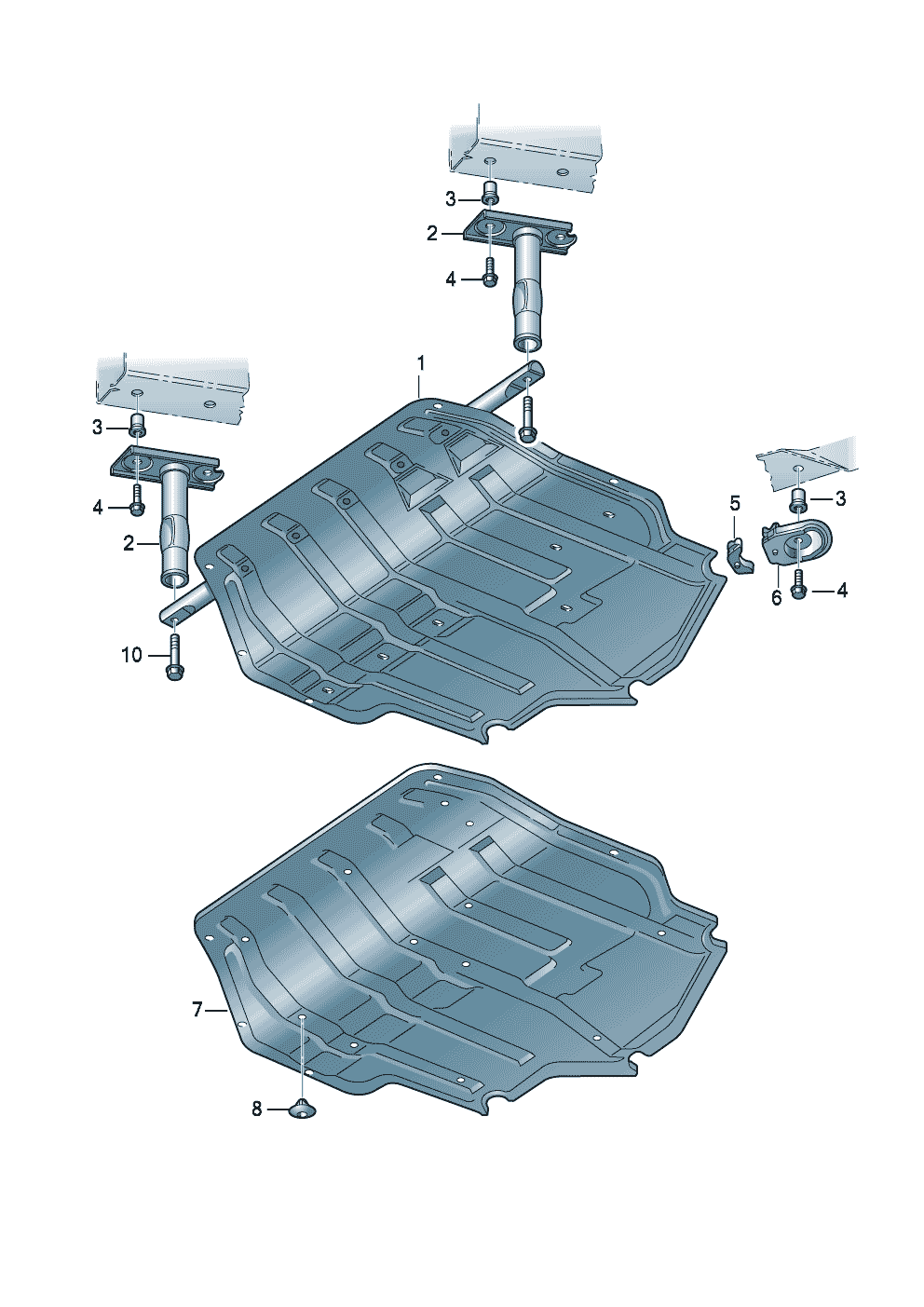 3
2
4
1
3
4
2
10
5
3
6
4
7
8