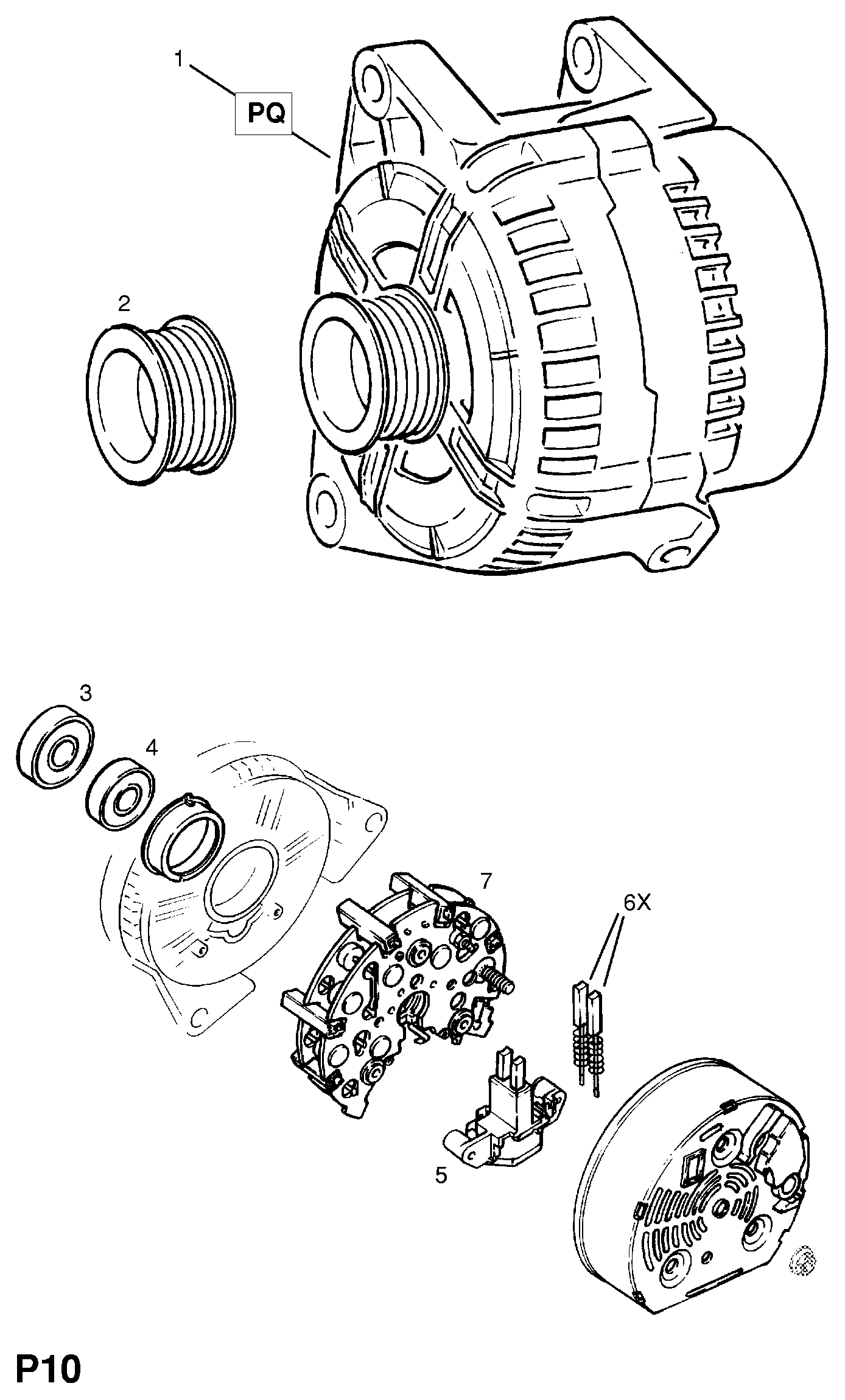 1
PQ
2
3
4
7
6X
5
P10