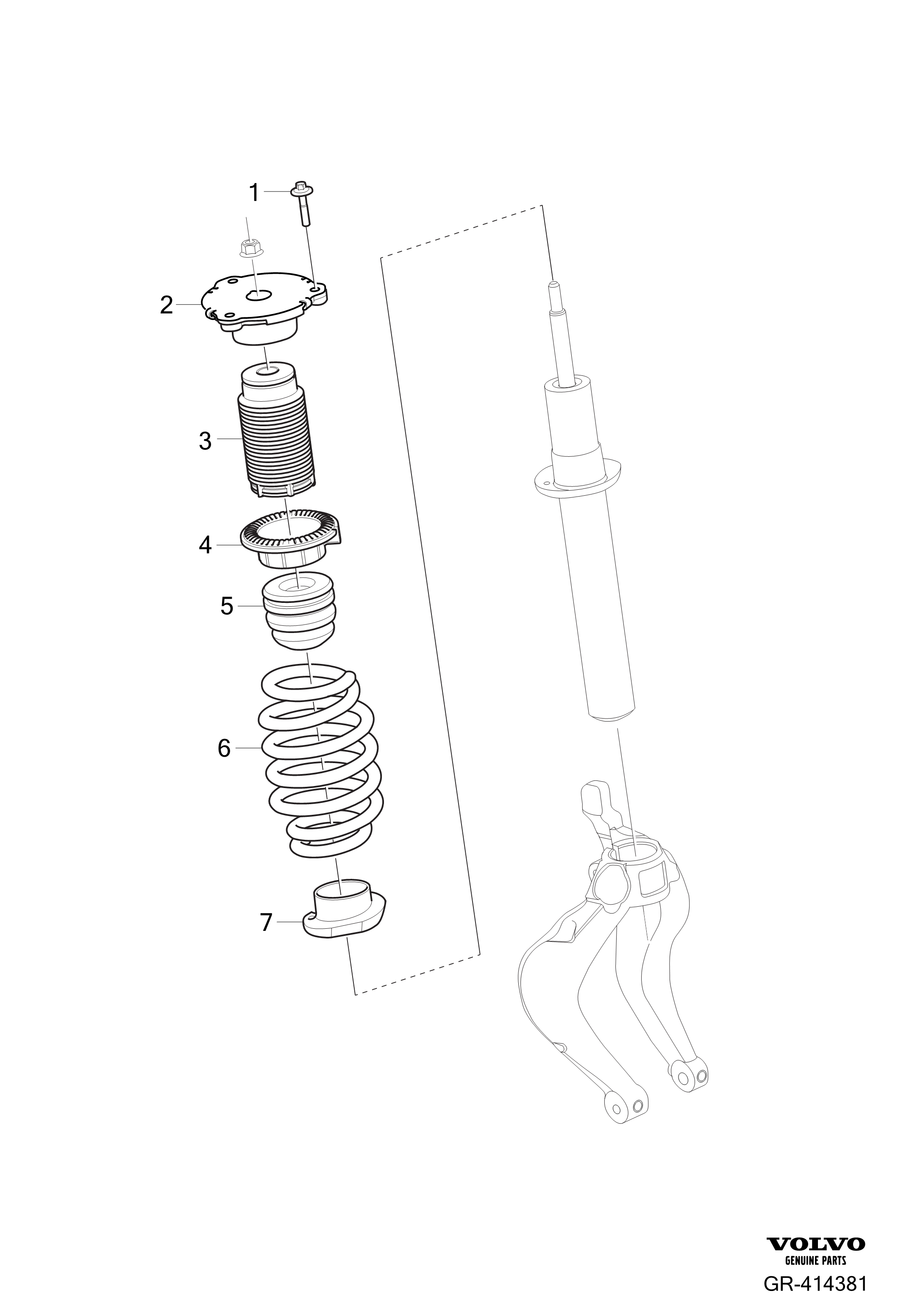 1
2
3
4
5
6
7

VOLVO
GENUINE PARTS
GR-414381