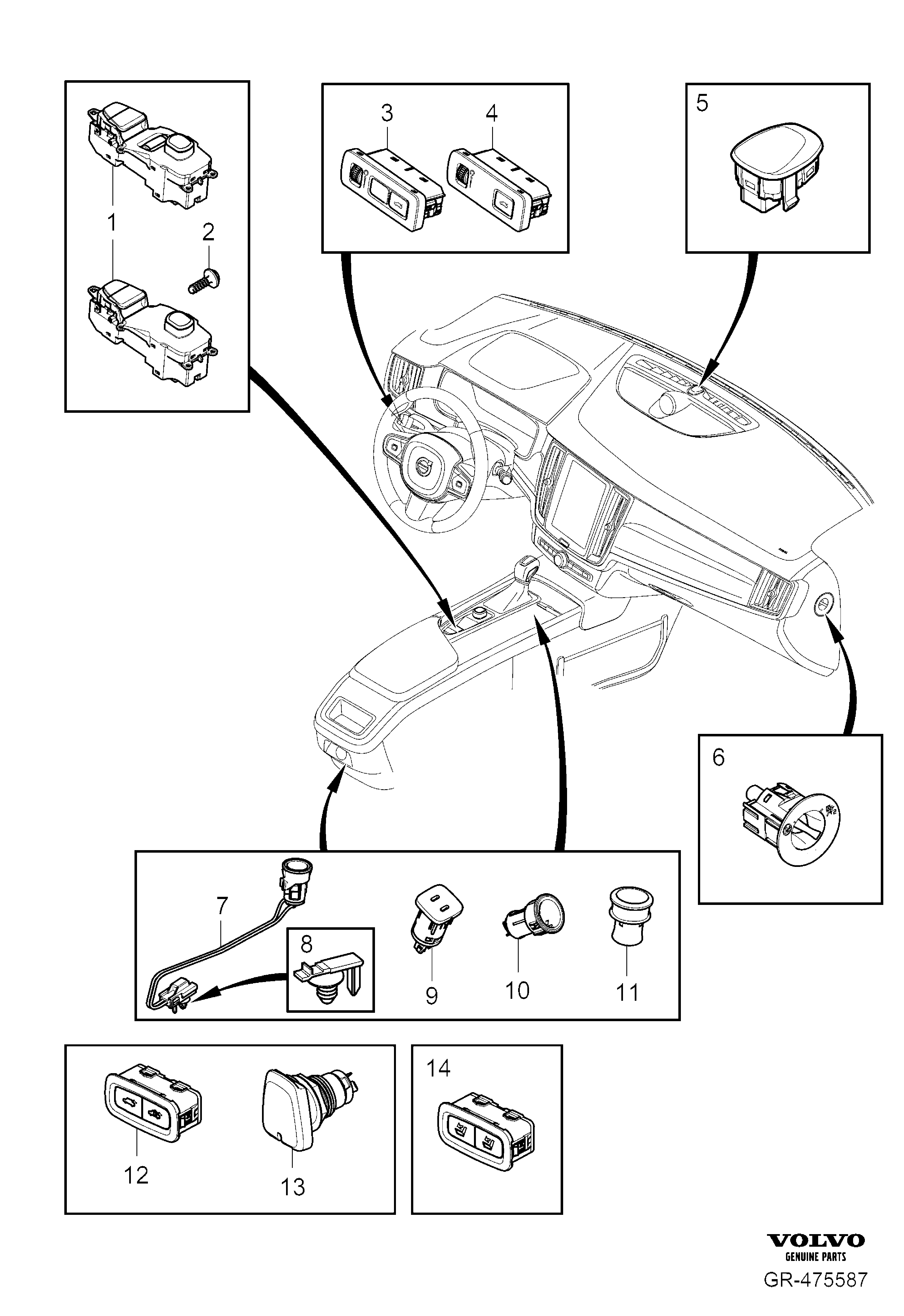 1
2
3
4
5
6
7
8
9
10
11
12
13
14

VOLVO
GENUINE PARTS
GR-475587