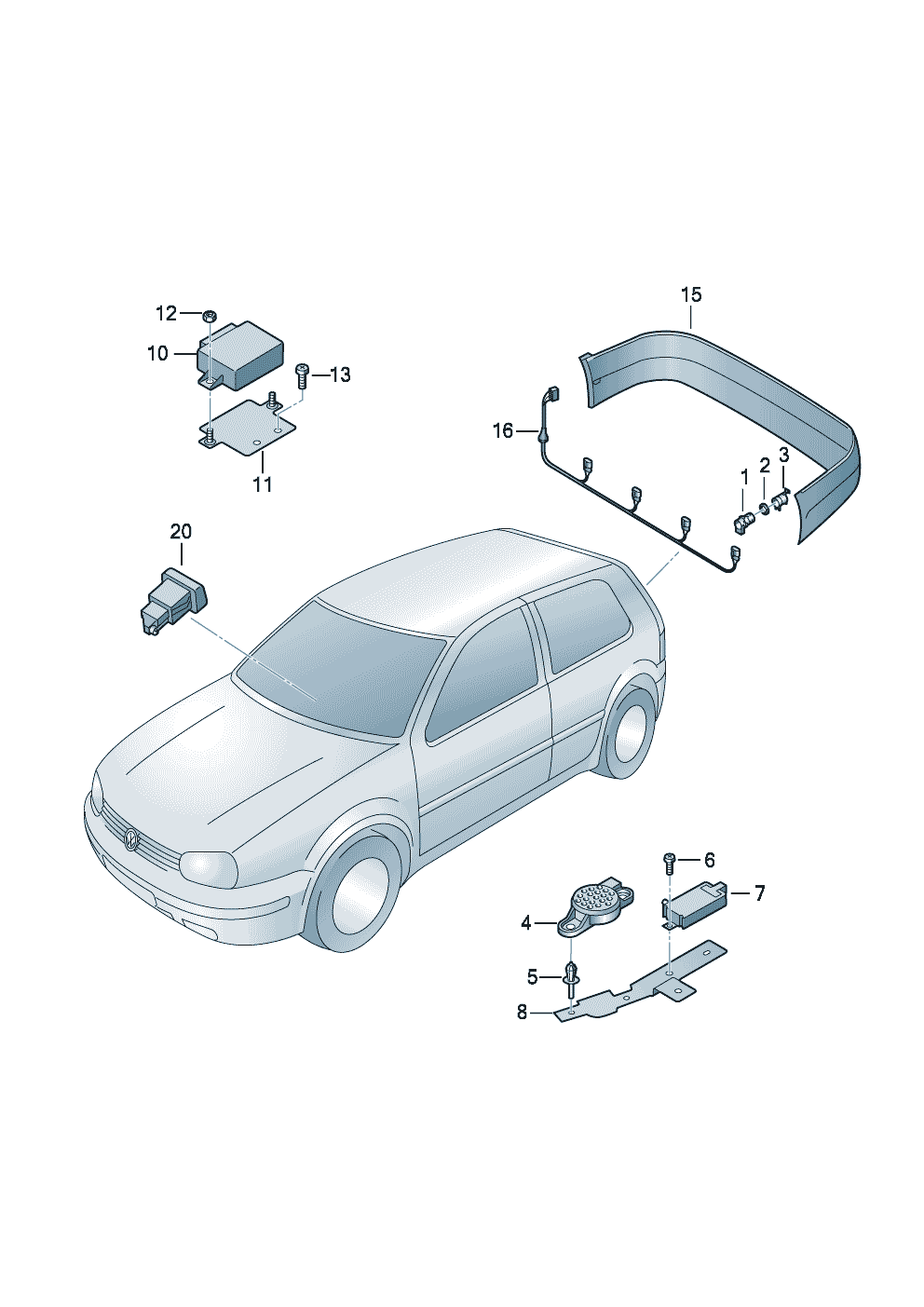 12
10
13
11
15
16
1
2
3
20
6
7
4
5
8