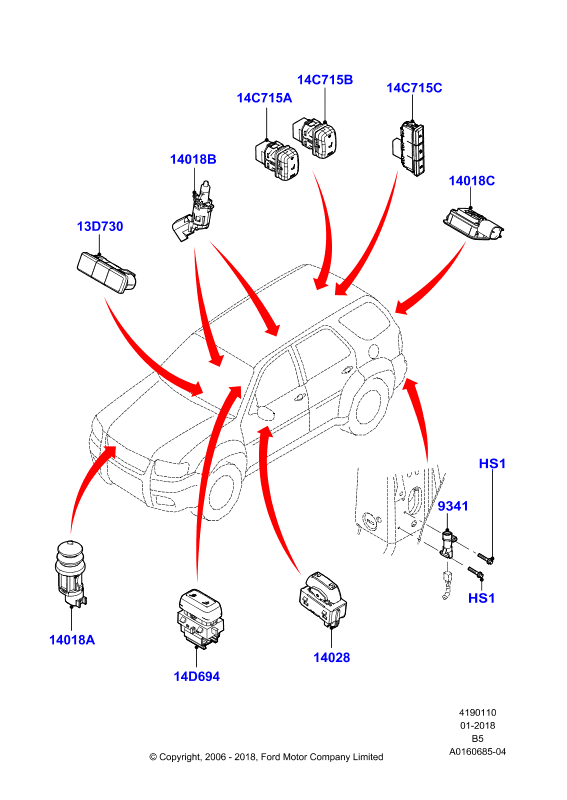 14C715B

14C715A

14C715C

14018B

14018C

13D730

HS1

9341

HS1

14018A

14D694

14028

4190110
01-2018
B5
A0160685-04

© Copyright, 2006 - 2018, Ford Motor Company Limited