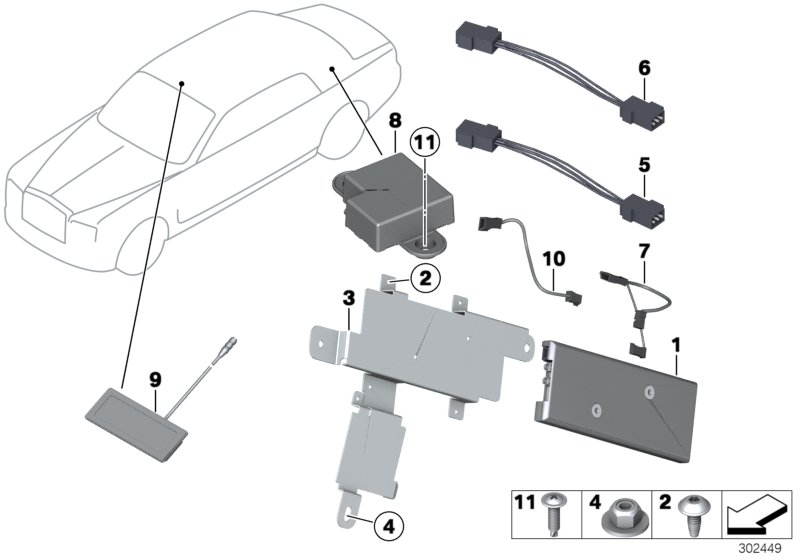 6
8
11
5
10
7
2
3
1
9
4
11
4
2
302449