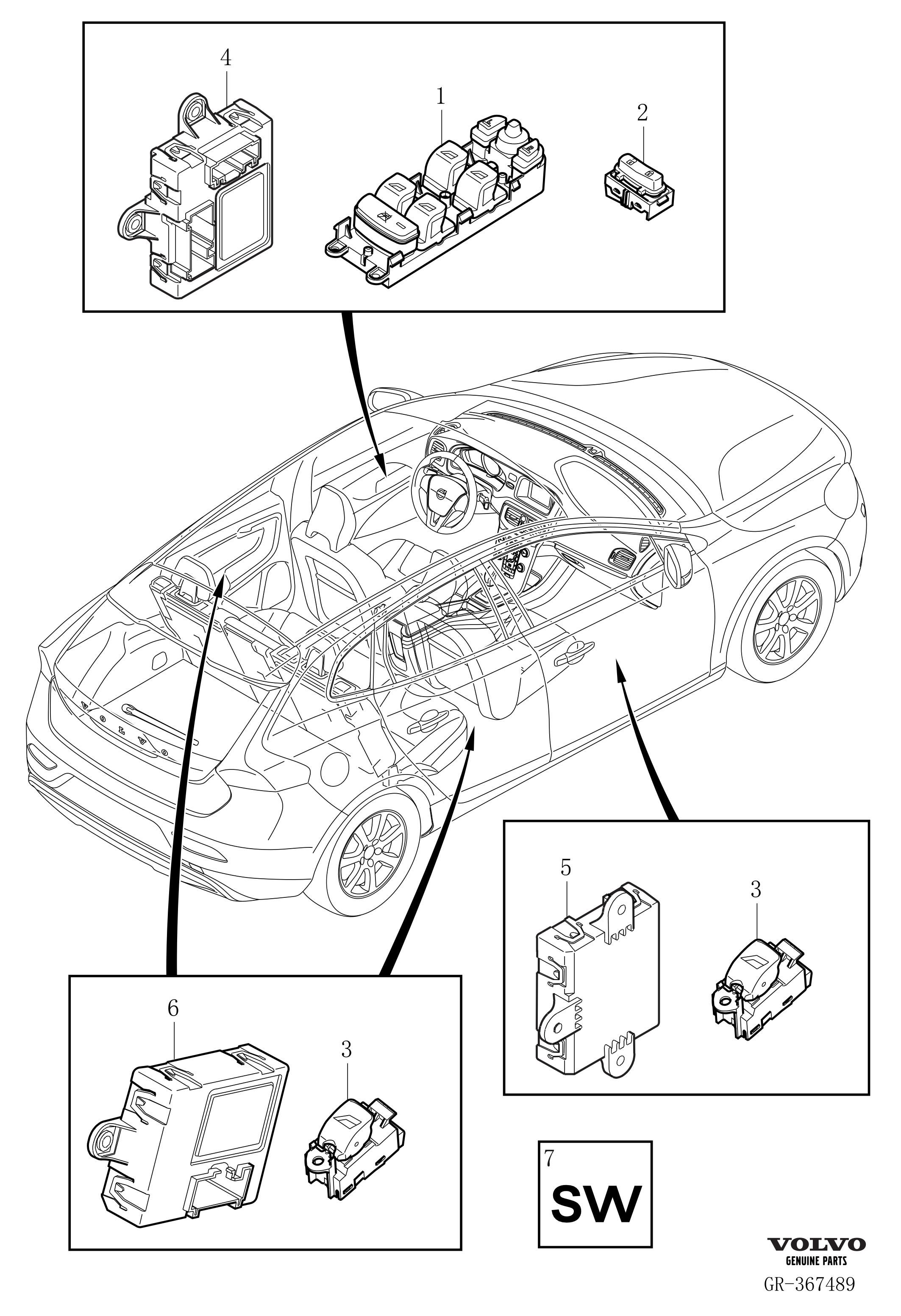 4
1
2
VOLVO
5
3
6
3
7
SW
VOLVO
GENUINE PARTS
GR-367489