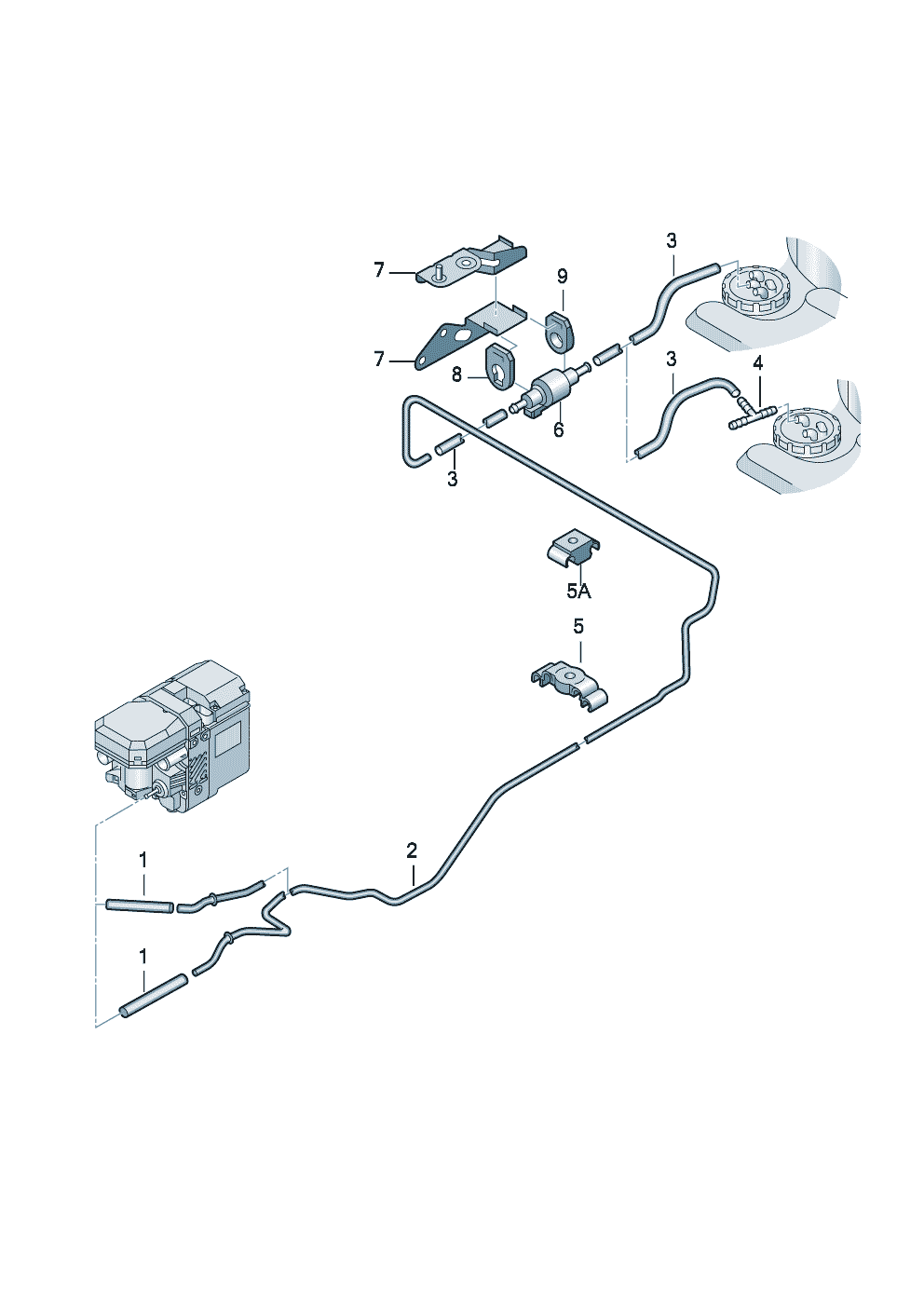 7
9
3
7
3
4
8
6
3
5A
5
2
1
1