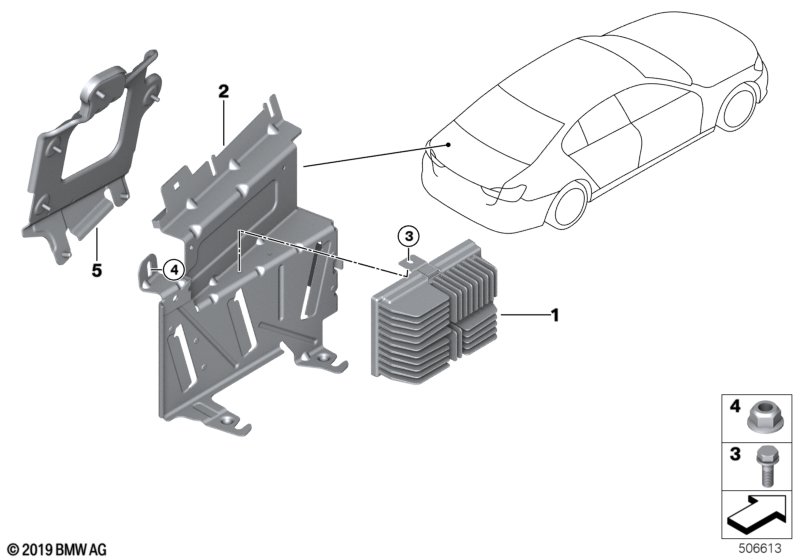 2
5
4
3
1
4
3
© 2019 BMW AG
506613