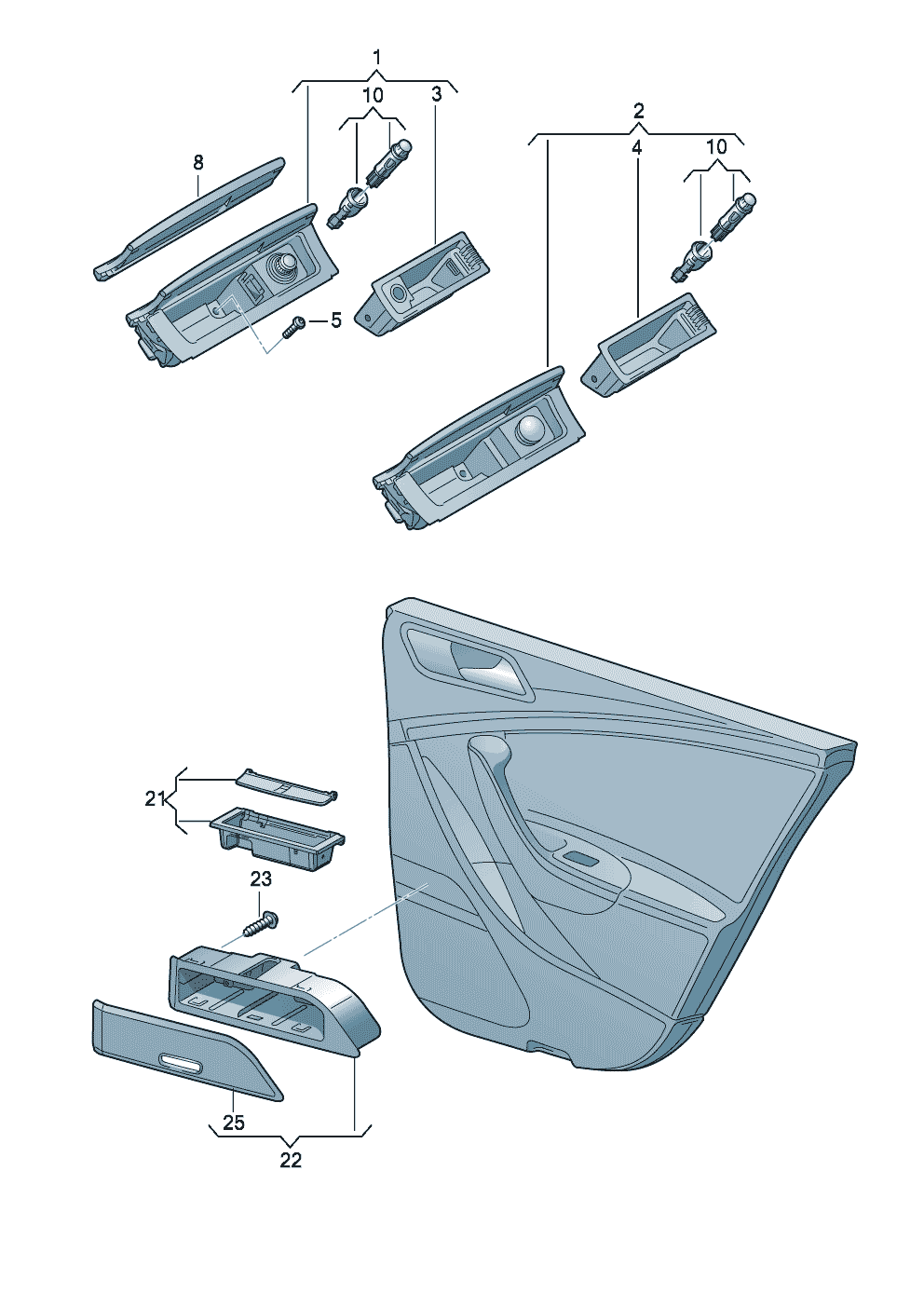 1
10
3
8
5
2
4
10
21
23
25
22