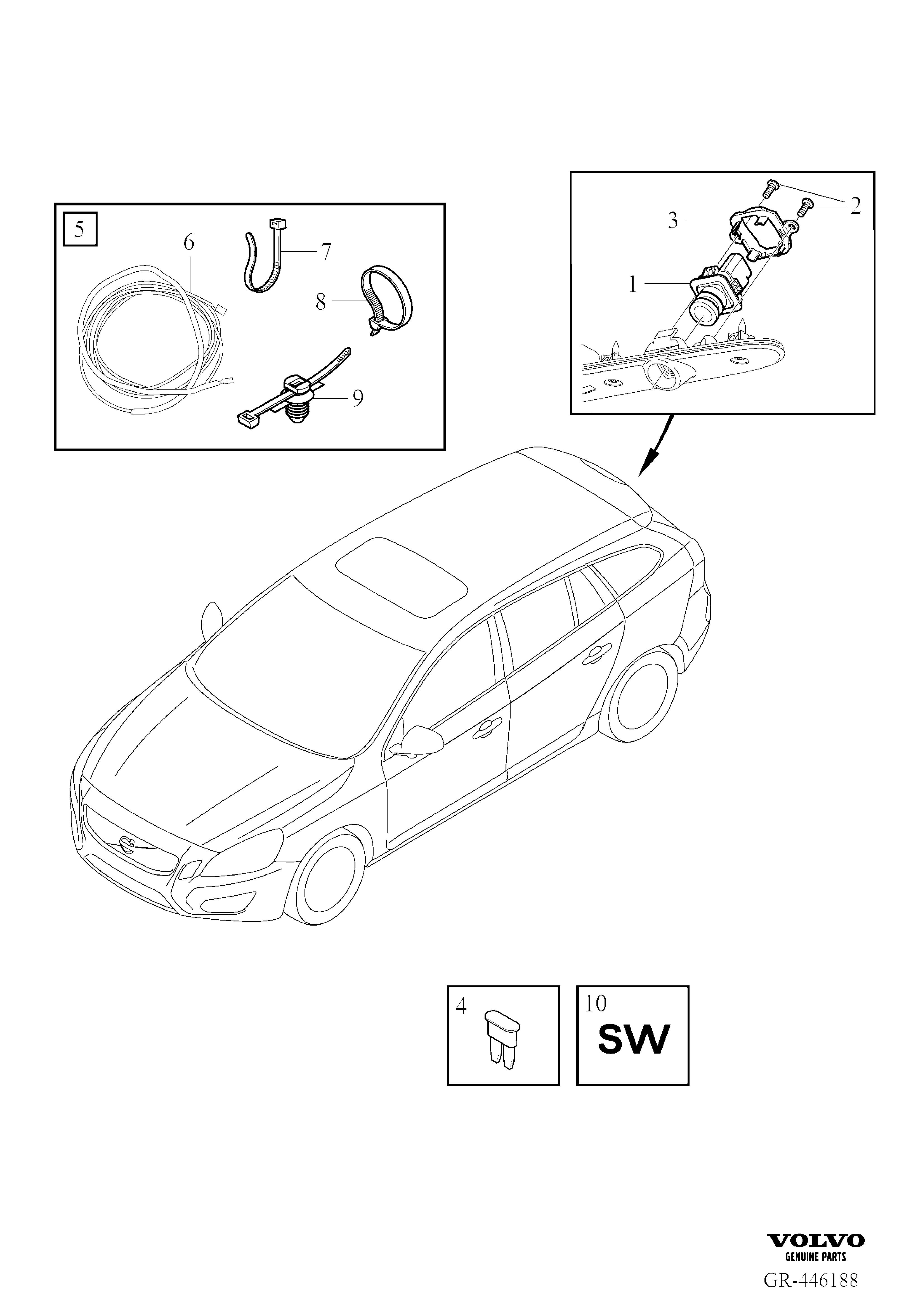 5
6
7
8
9
3
2
1
4
10
SW
VOLVO
GENUINE PARTS
GR-446188