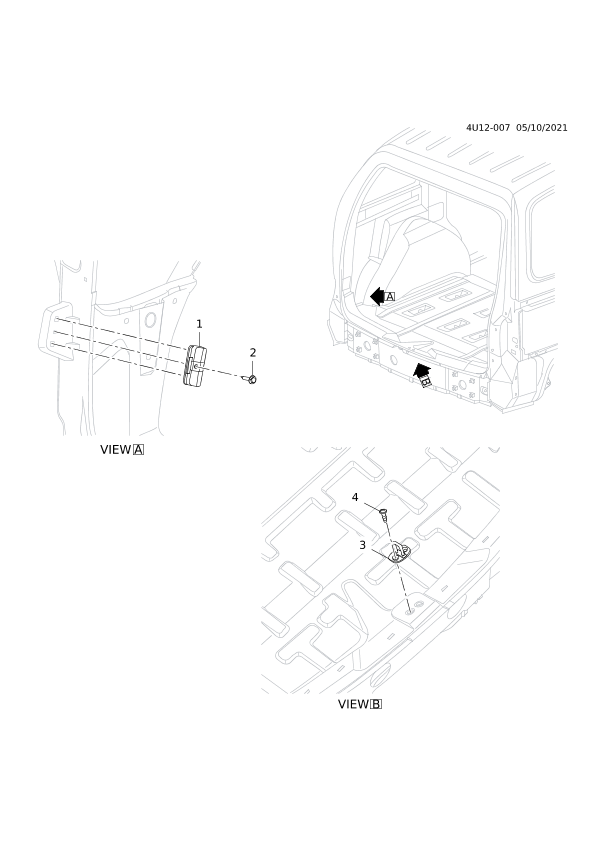 4U12-007 05/10/2021

A

B

1

2

VIEW A

4

3

VIEW B