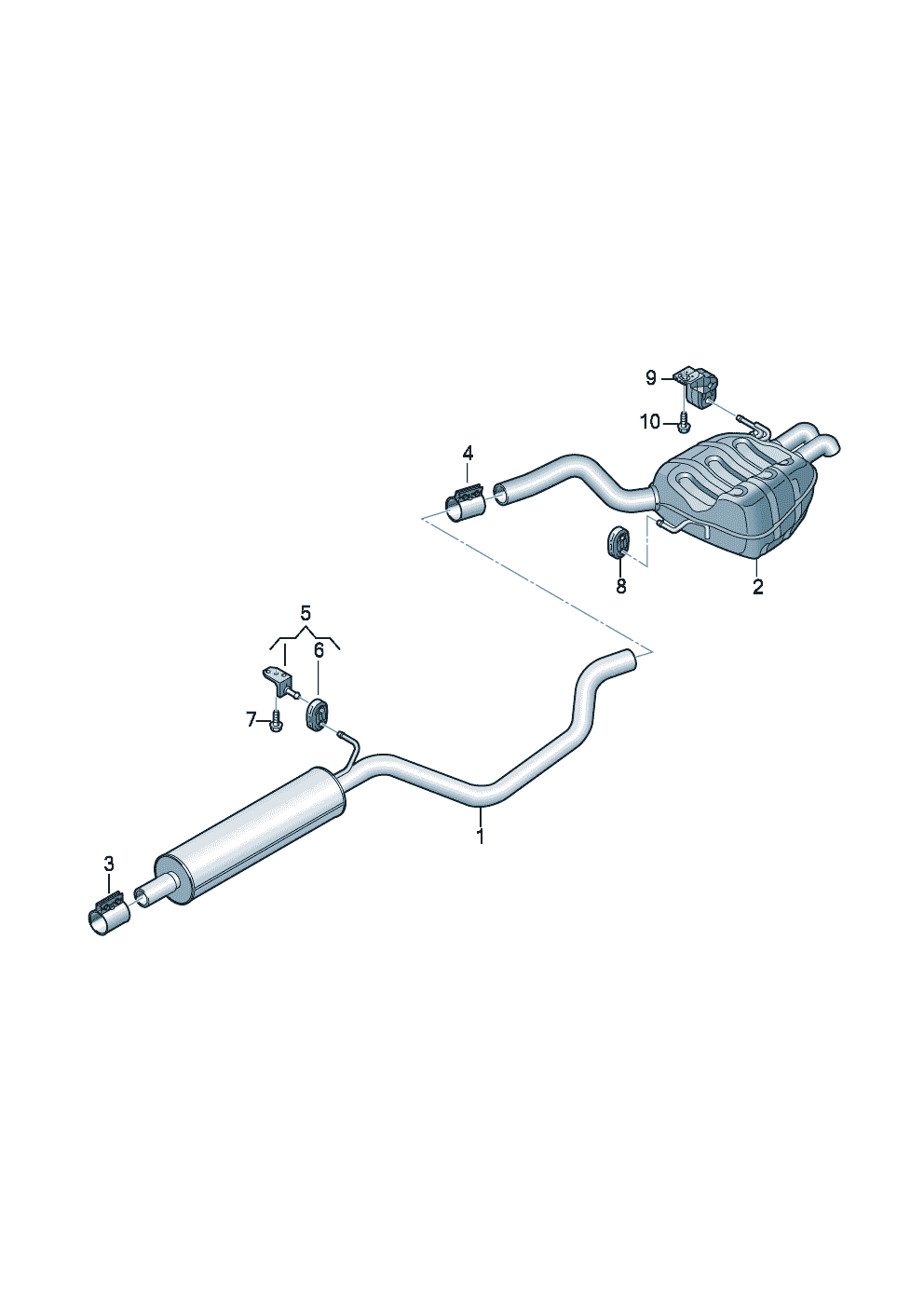 9
10
4
8
2
5
6
7
1
3