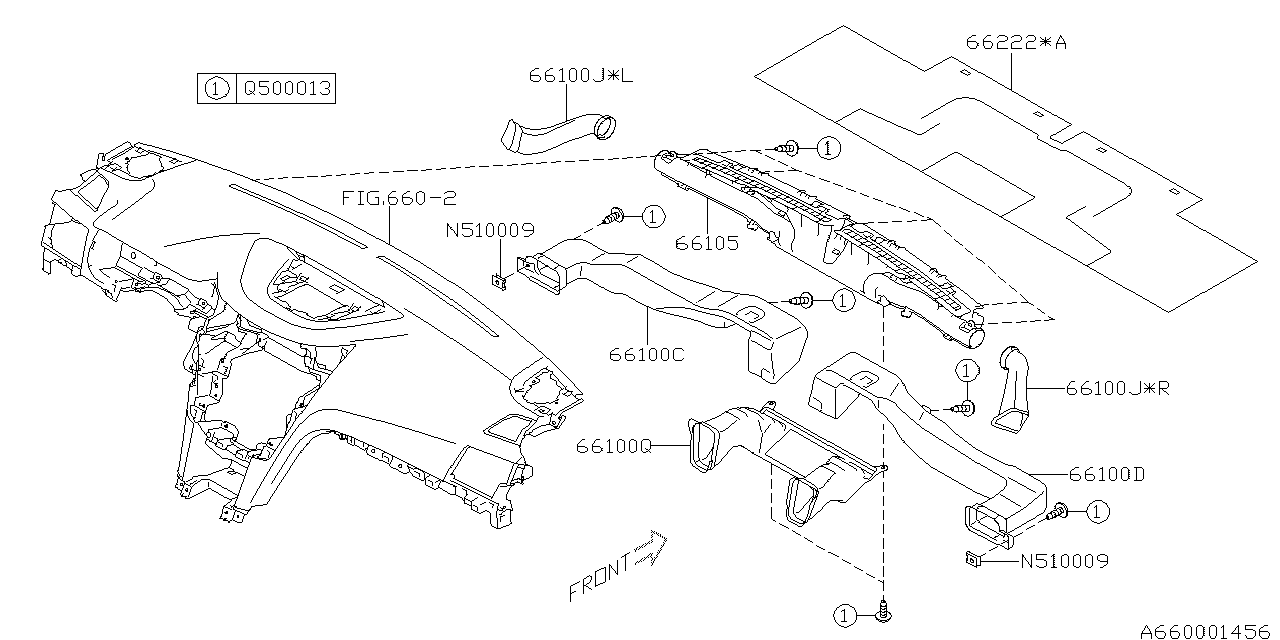 1 Q500013

66100J*L

66222*A

1

FIG.660-2

N510009

1

66105

1

66100C

1

66100J*R

66100Q

66100D

1

N510009

FRONT

1

A660001456