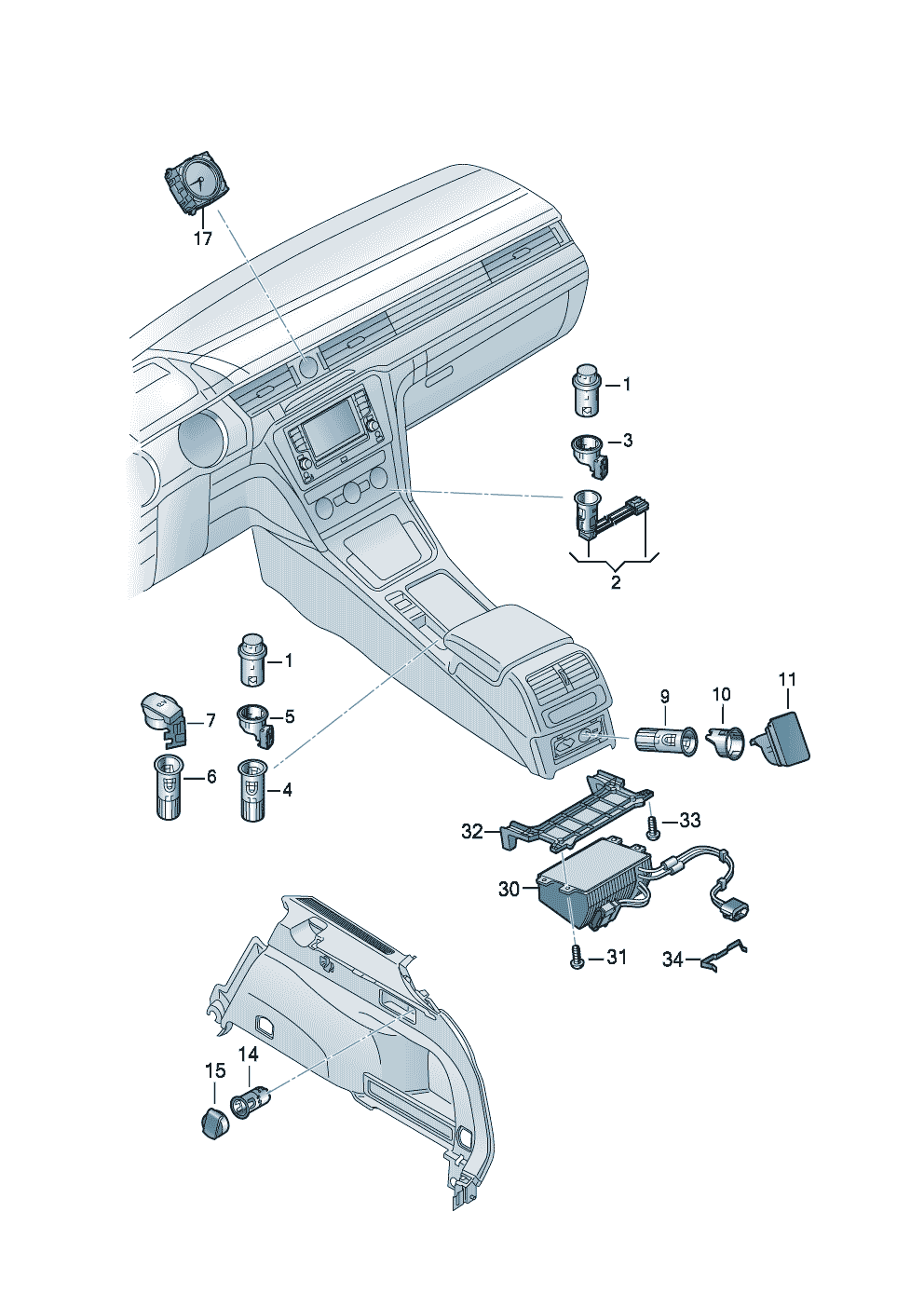 17
1
3
2
1
7
5
6
4
9
10
11
32
33
30
31
34
15
14