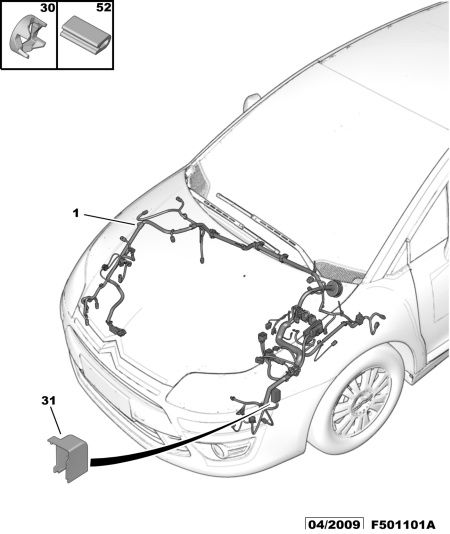 30
52
1
31
04/2009 F501101A