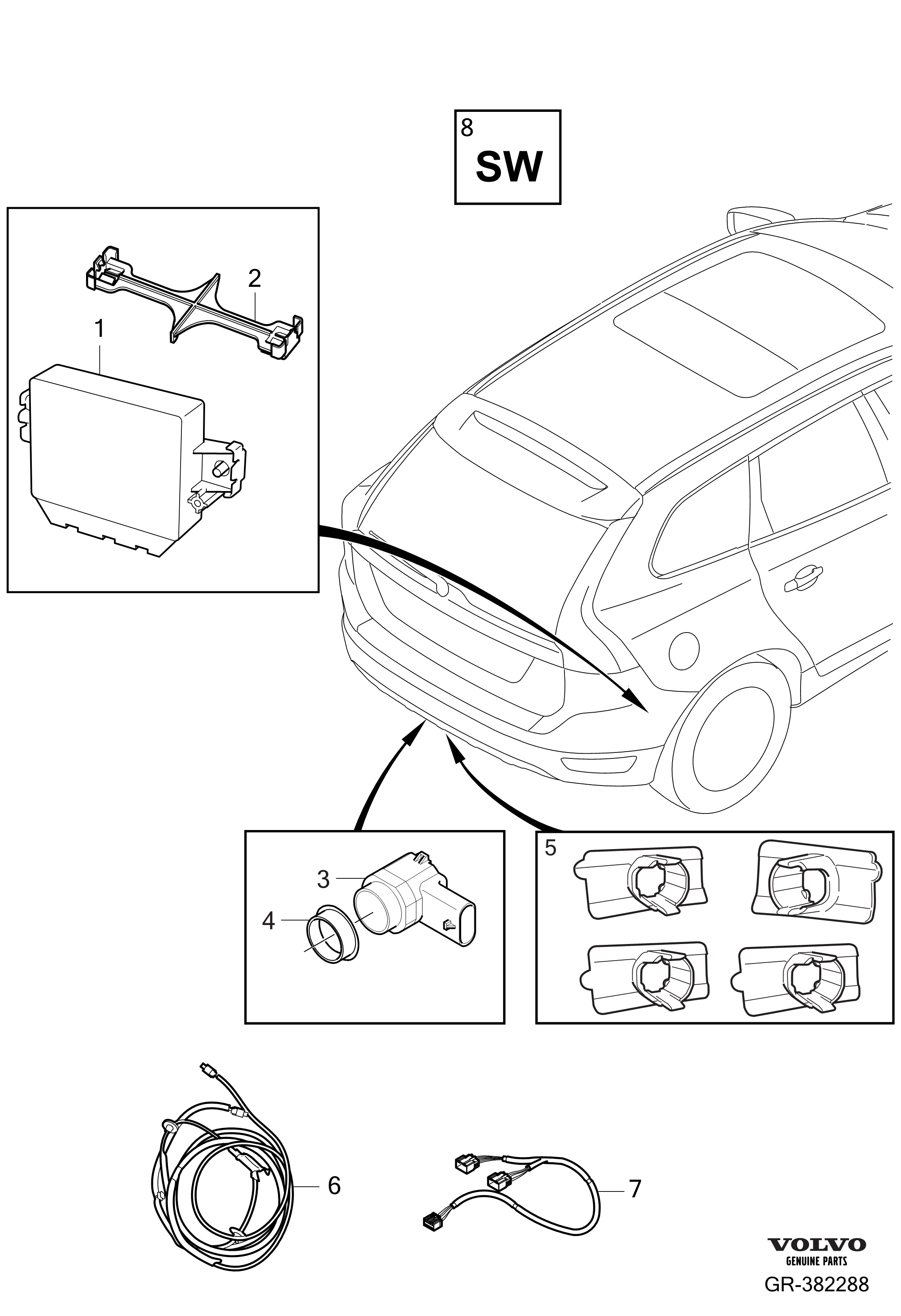 8
SW

2
1

3
4

5

6

7

VOLVO
GENUINE PARTS
GR-382288