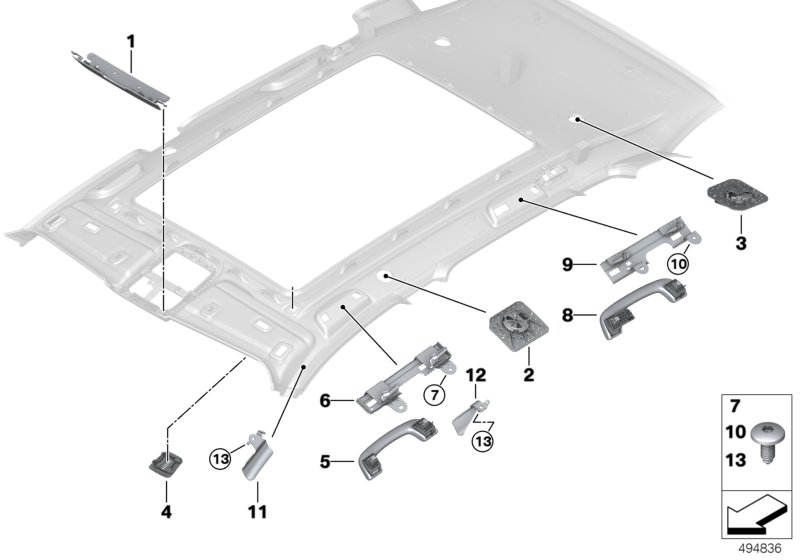 1
3
9
10
8
2
6
7
12
13
5
13
4
11
7
10
13
494836