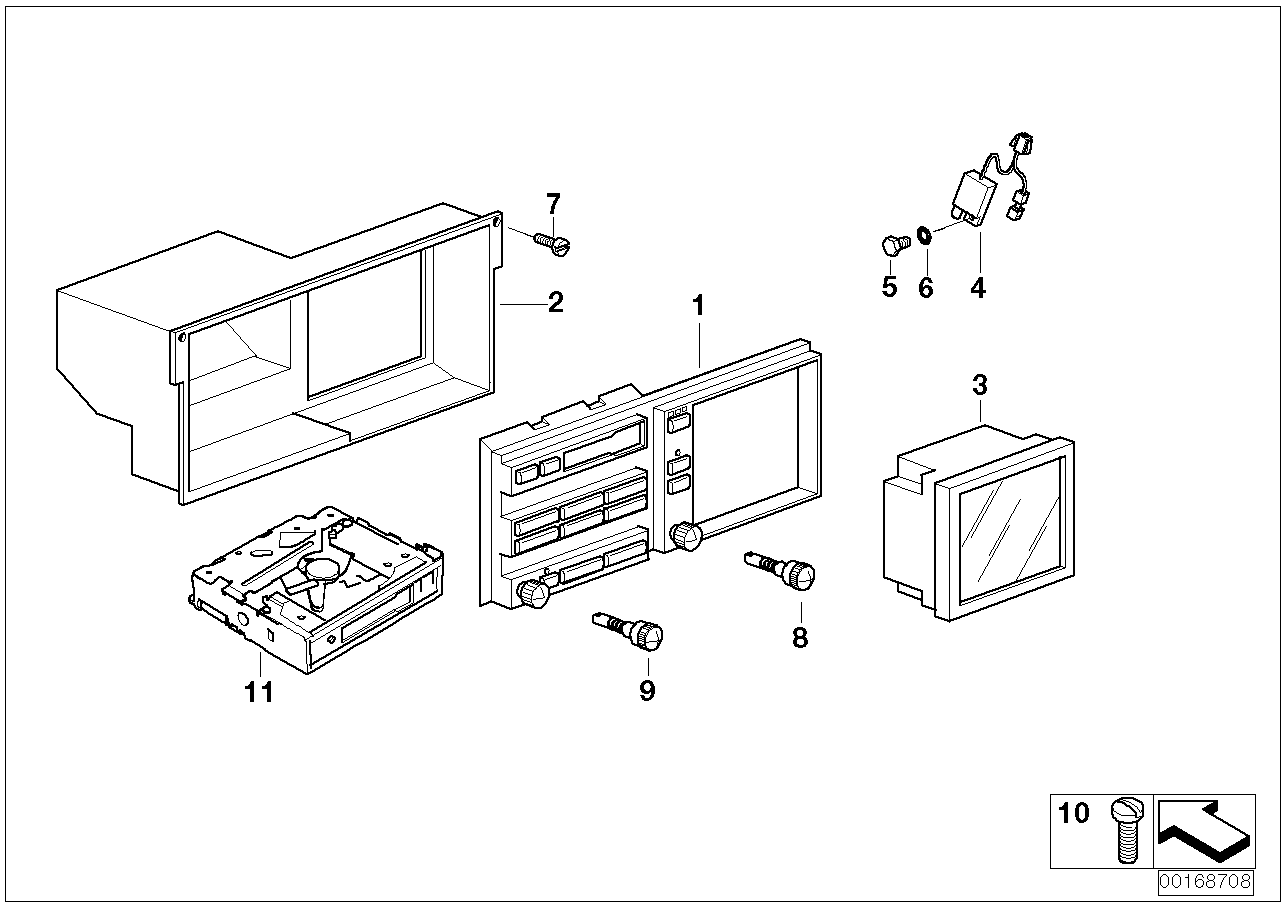 7
2
1
5
6
4
3
8
9
11
10
00168708