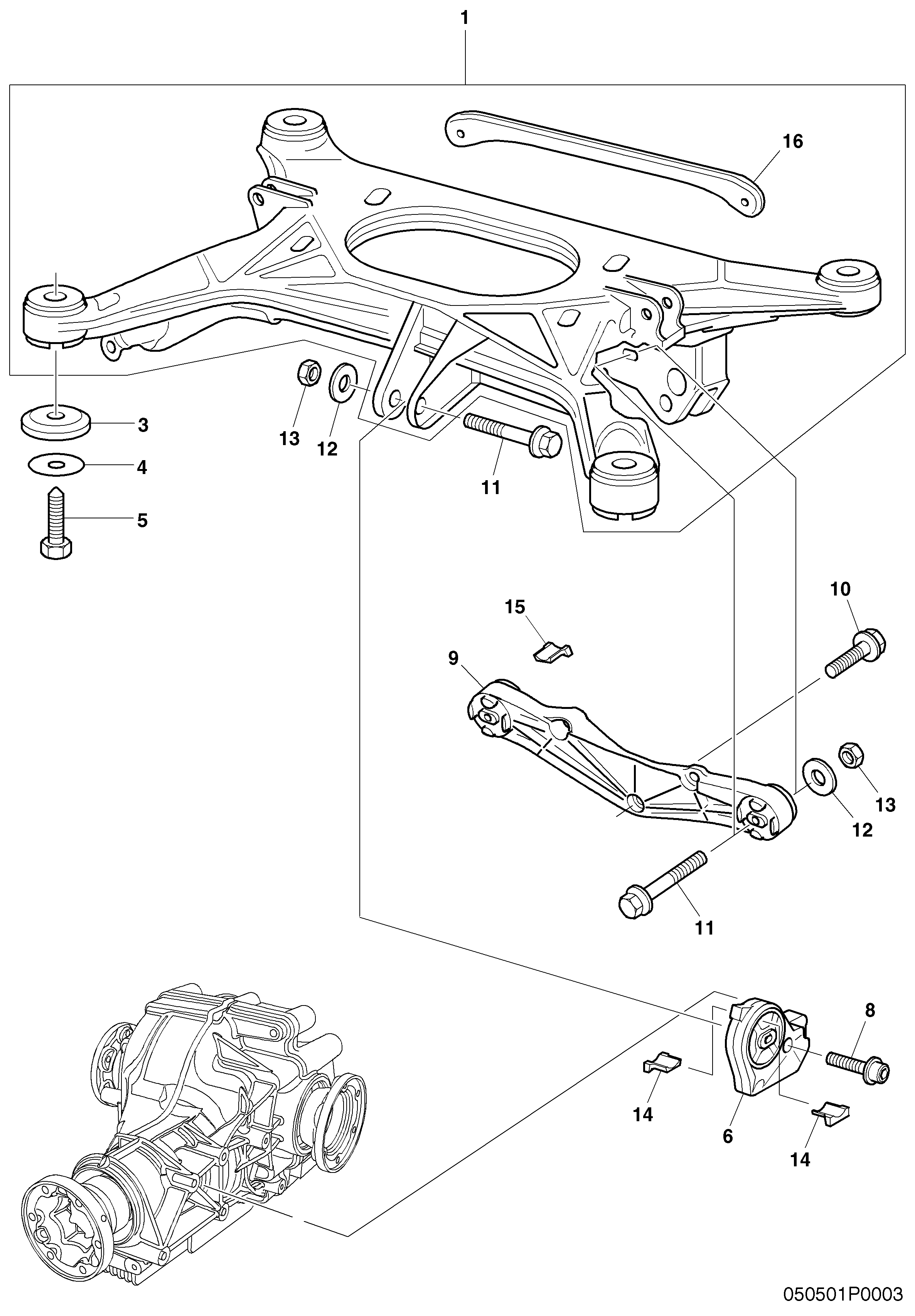 1
16
3
4
5
13
12
11
15
10
9
13
12
11
8
14
6
14
050501P0003