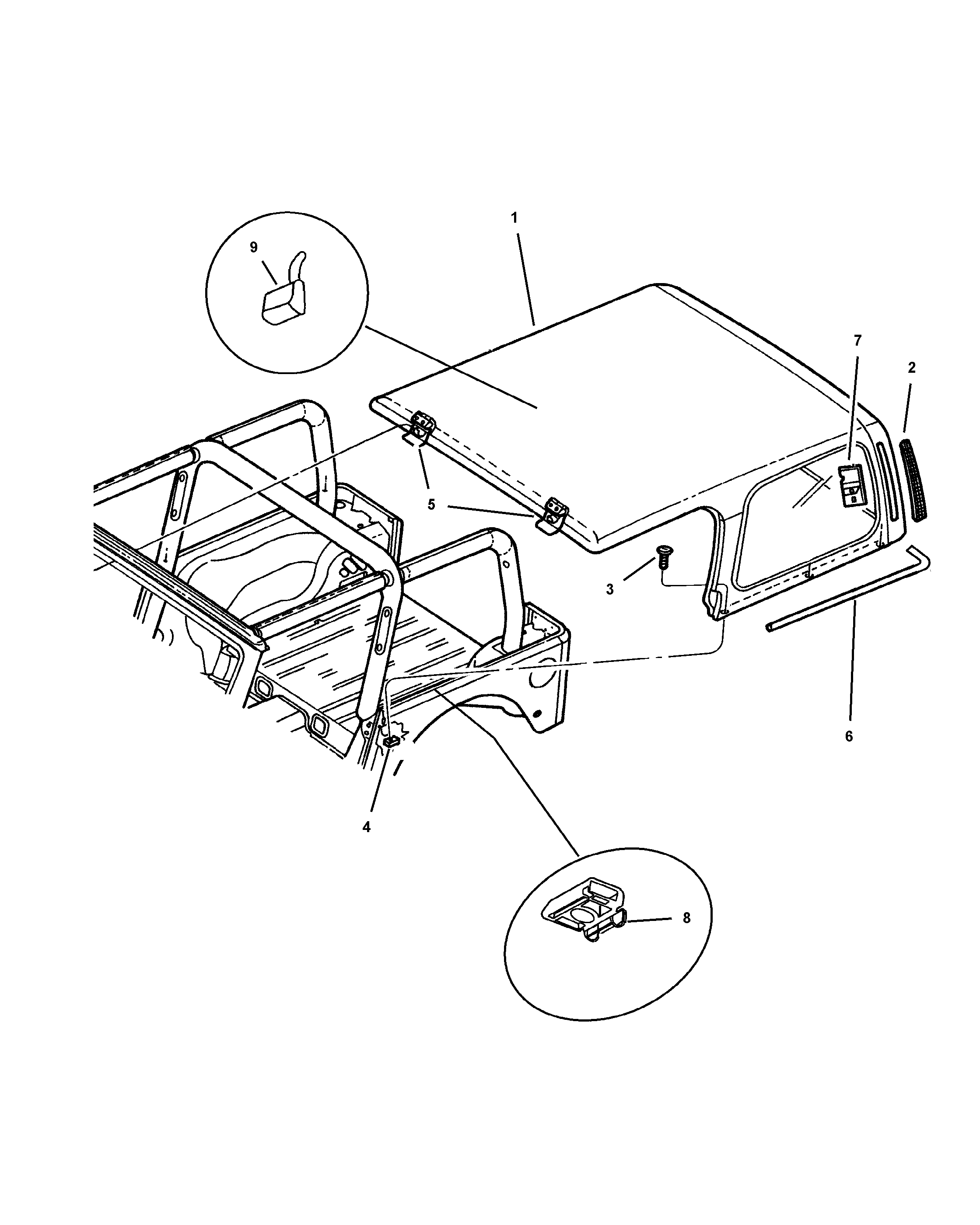 1
9
7
2
5
3
6
4
8