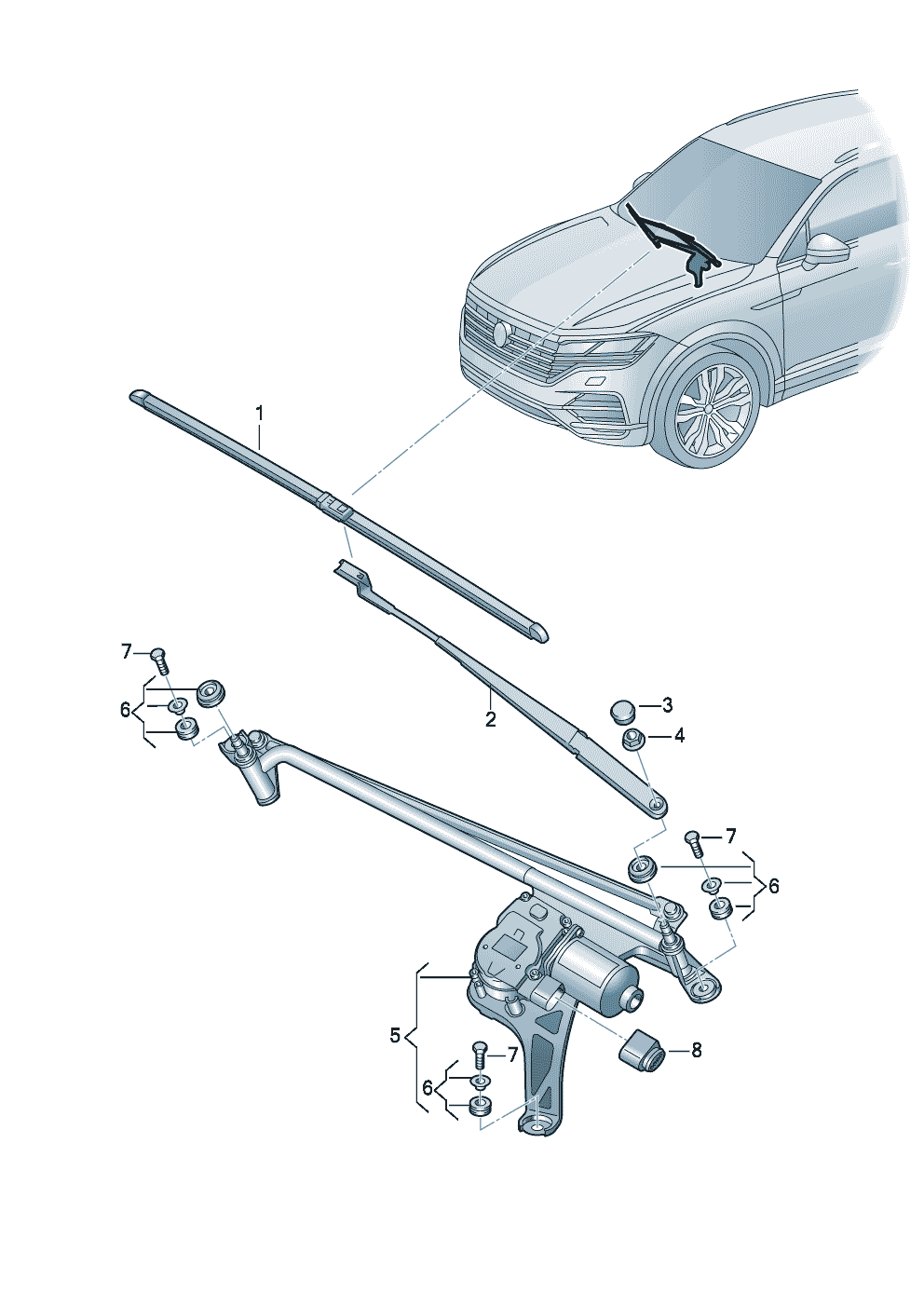 1
7
6
2
3
4
7
6
5
7
6
8