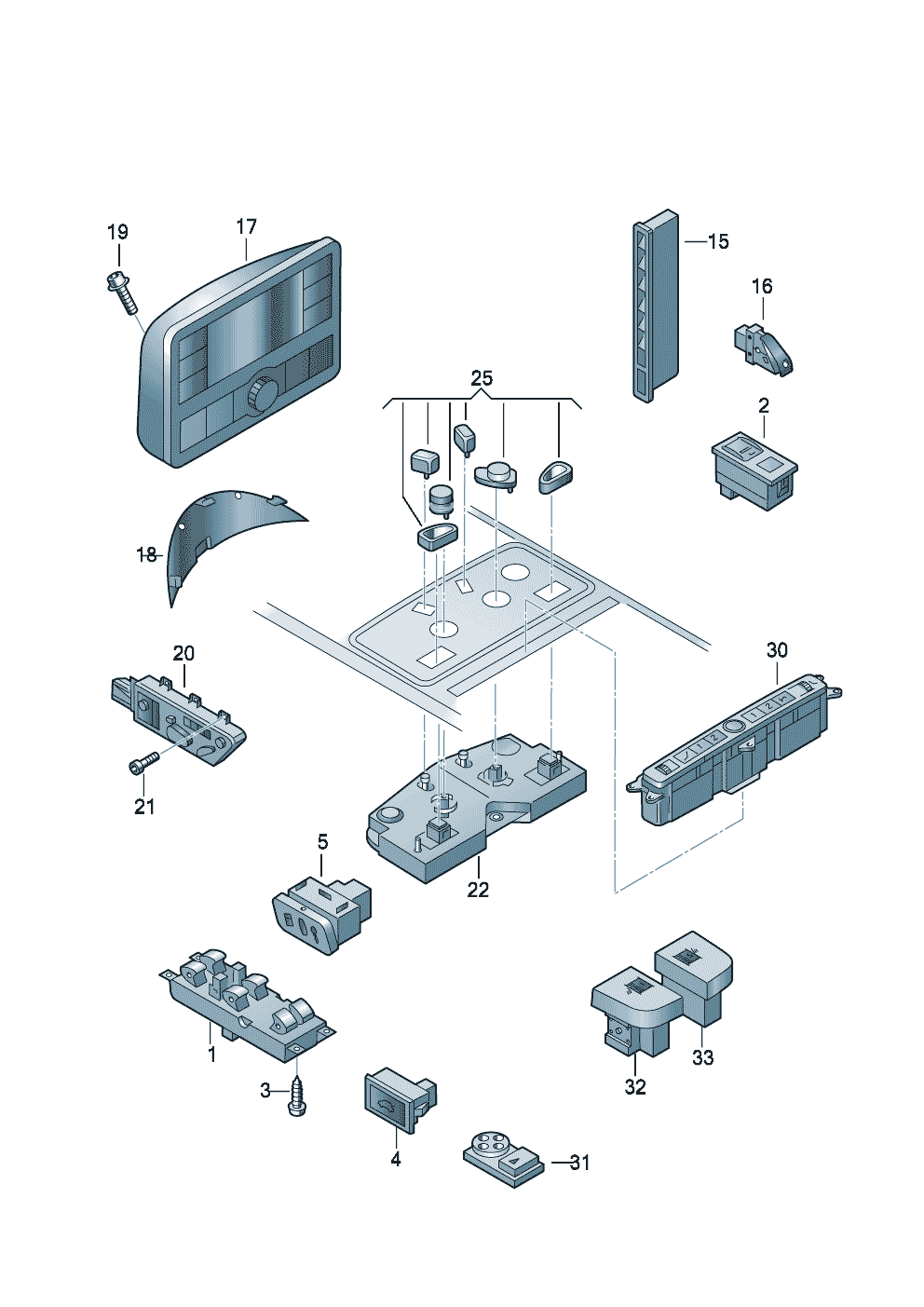 19
17
15
16
25
2
18
20
30
21
5
22
1
3
4
31
32
33