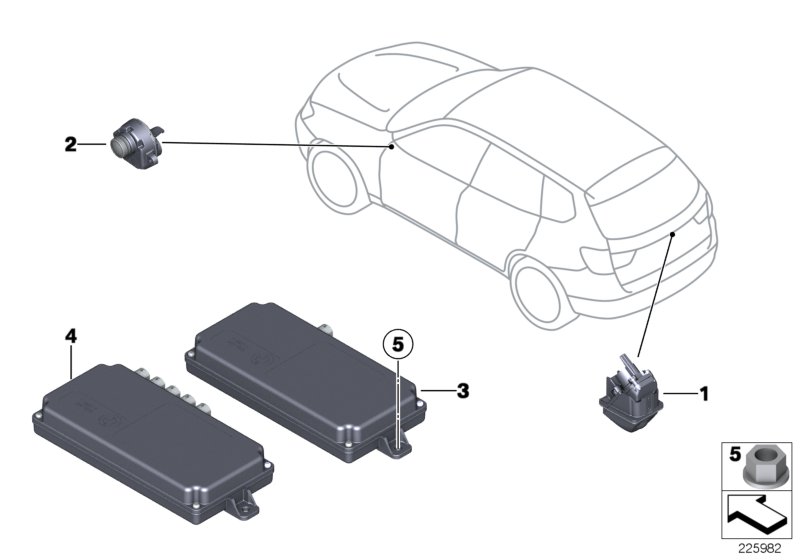 2

4

5

3

1

5

225982