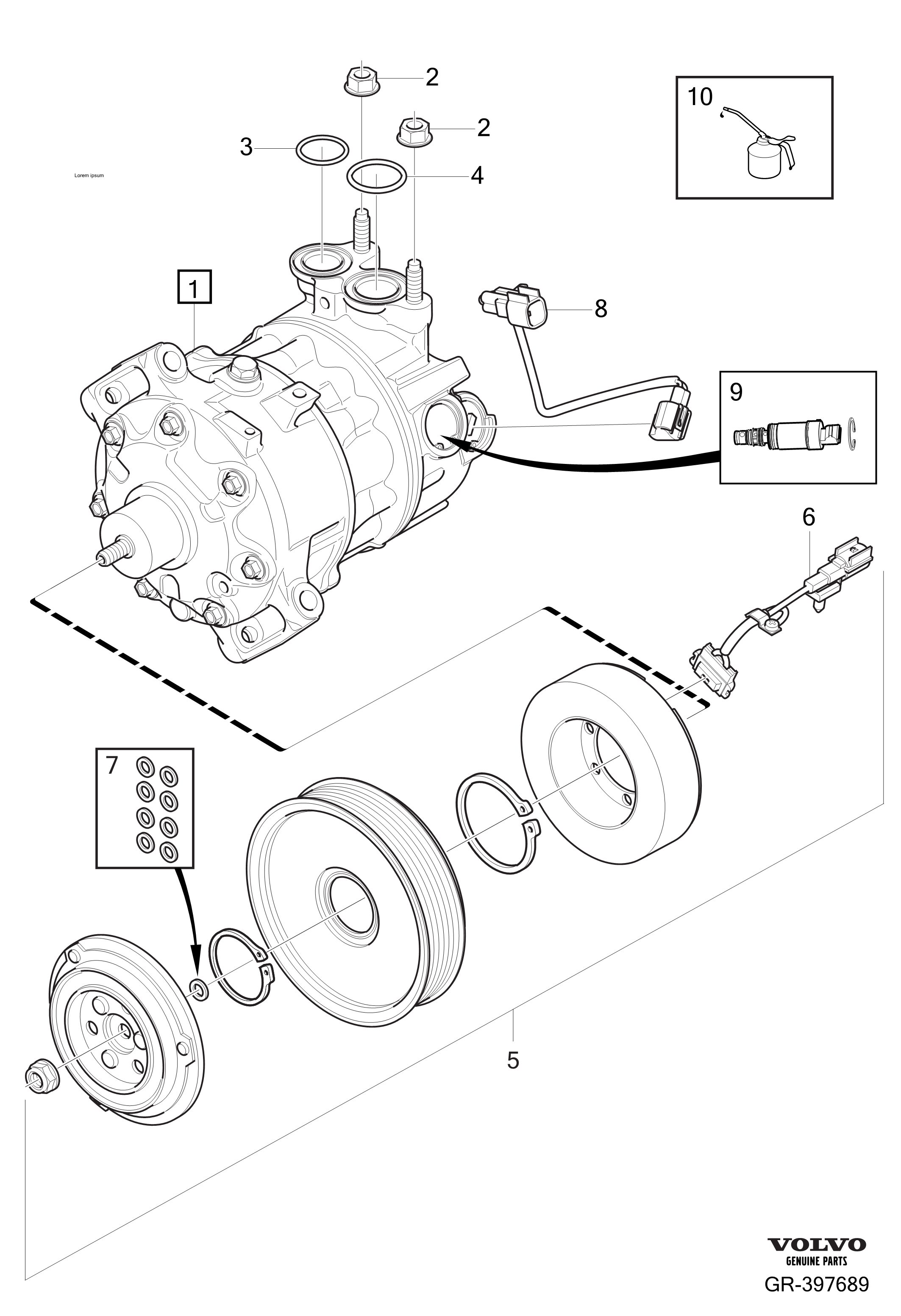 2
10
2
3
Lorem ipsum
4
1
8
9
6
7
5
VOLVO
GENUINE PARTS
GR-397689