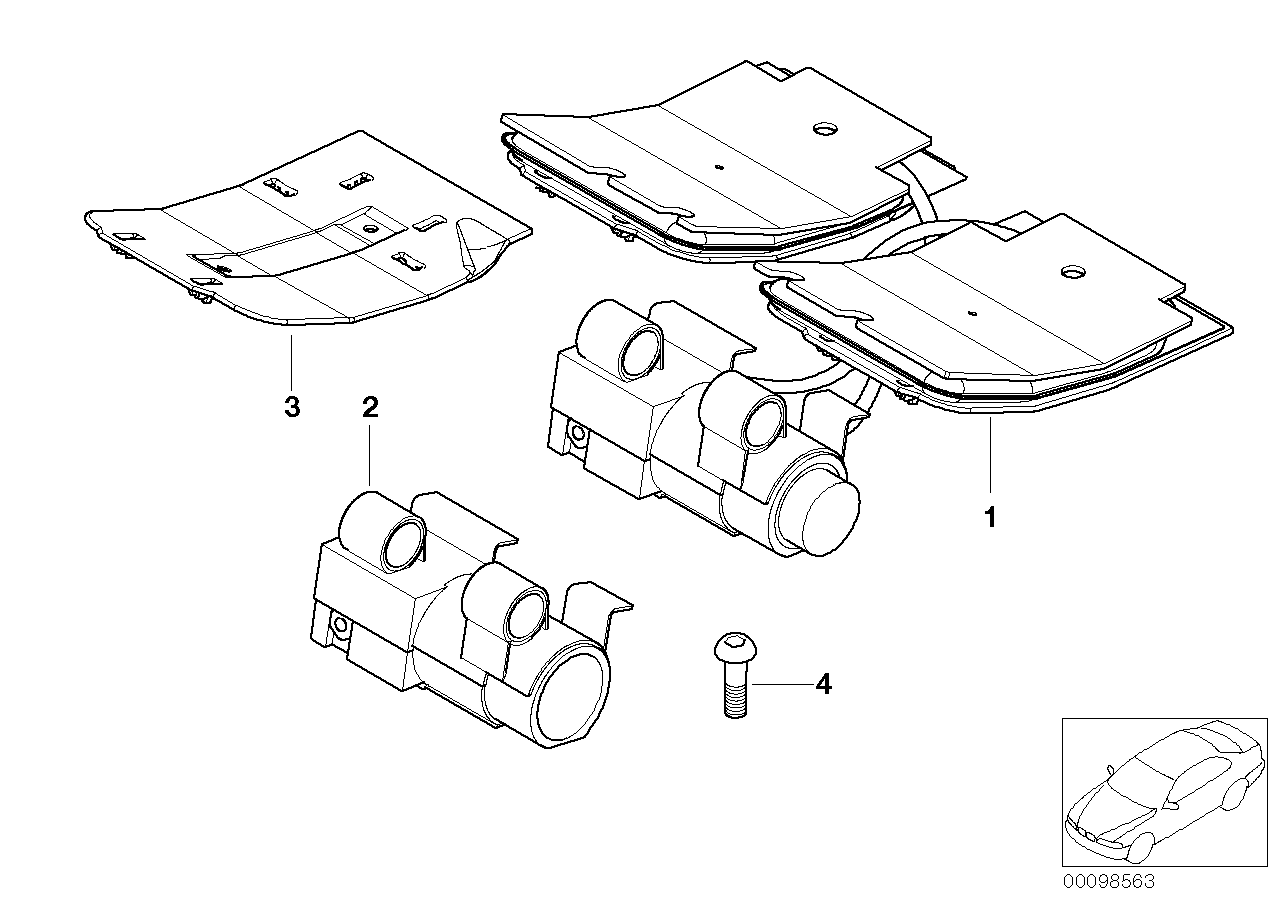 3
2
1
4
00098563