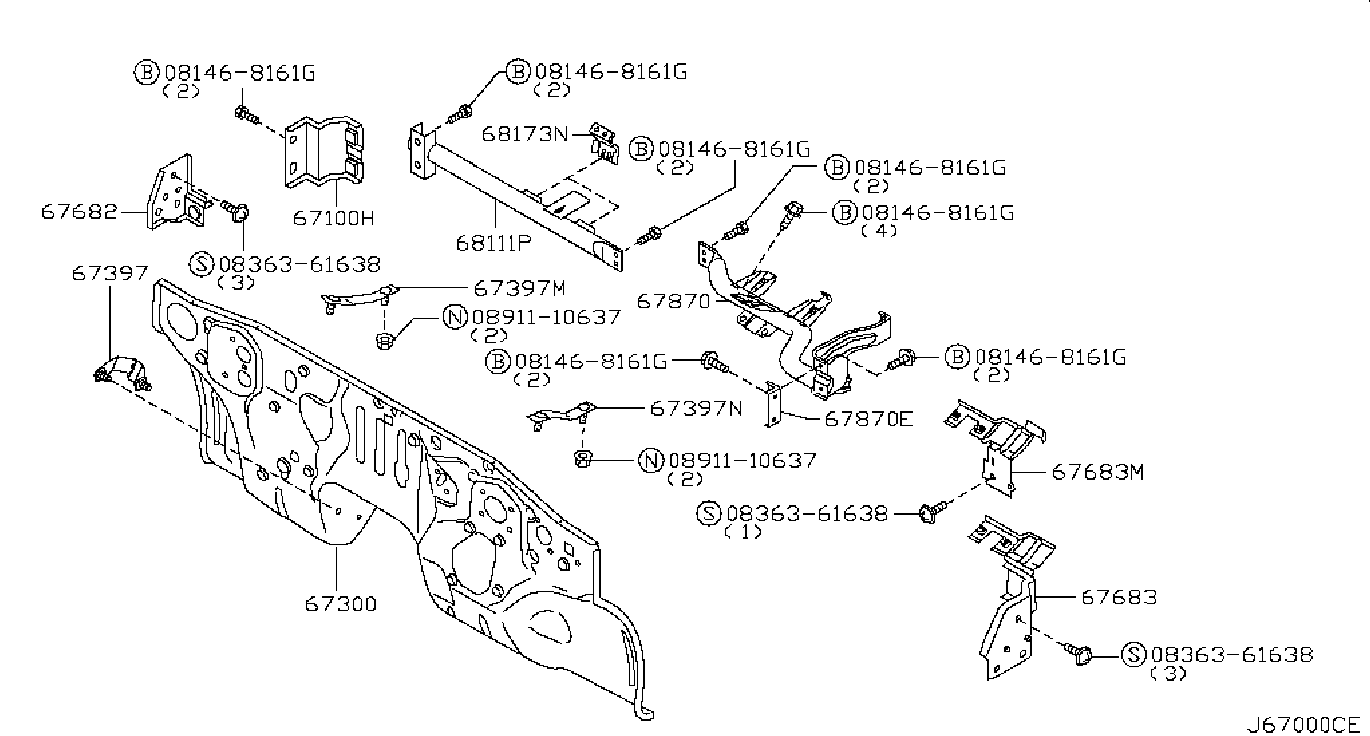 Ⓑ08146-8161G
(2)

Ⓑ08146-8161G
(2)

68173N

Ⓑ08146-8161G
(2)

Ⓑ08146-8161G
(2)

Ⓑ08146-8161G
(4)

67682

67100H

68111P

Ⓢ08363-61638
(3)

67397

67397M

Ⓝ08911-10637
(2)

67870

Ⓑ08146-8161G
(2)

Ⓑ08146-8161G
(2)

67397N

67870E

Ⓝ08911-10637
(2)

67683M

Ⓢ08363-61638
(1)

67300

67683

Ⓢ08363-61638
(3)

J67000CE