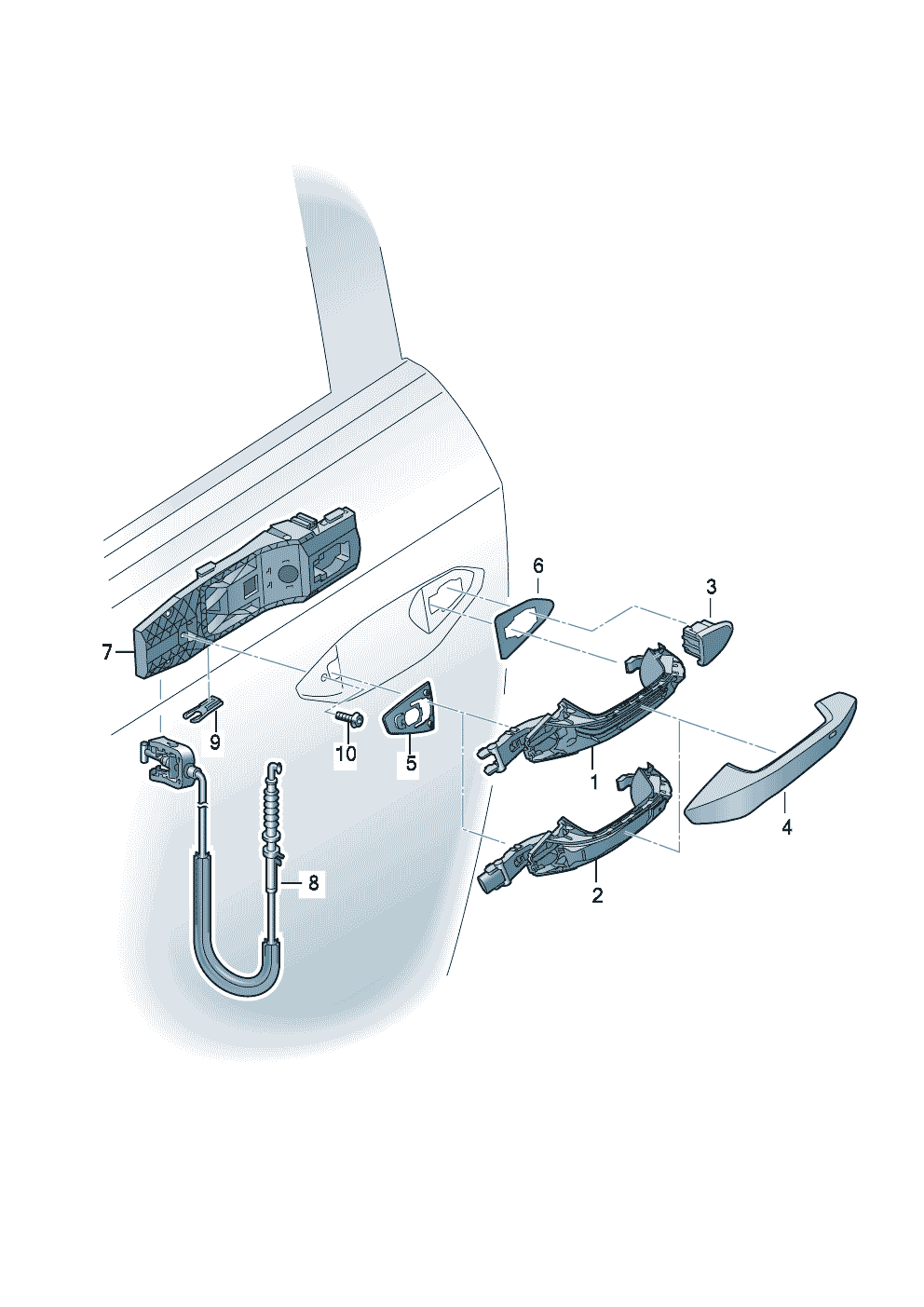 6
3
7
9
10
5
1
4
8
2