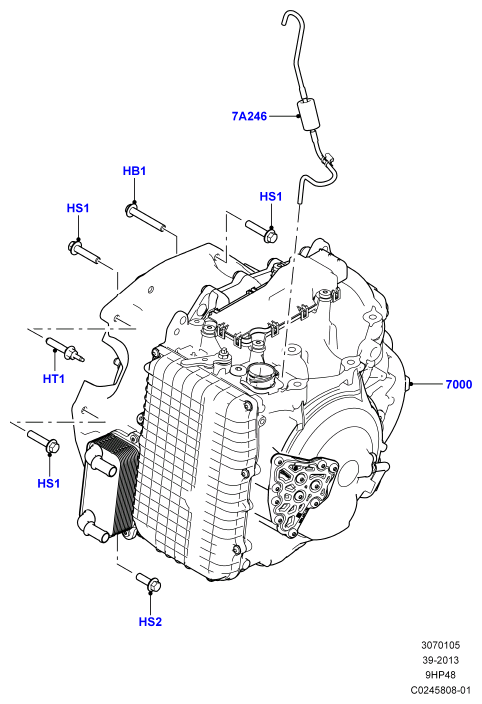 7A246

HB1

HS1

HS1

HT1

7000

HS1

HS2

3070105
39-2013
9HP48
C0245808-01