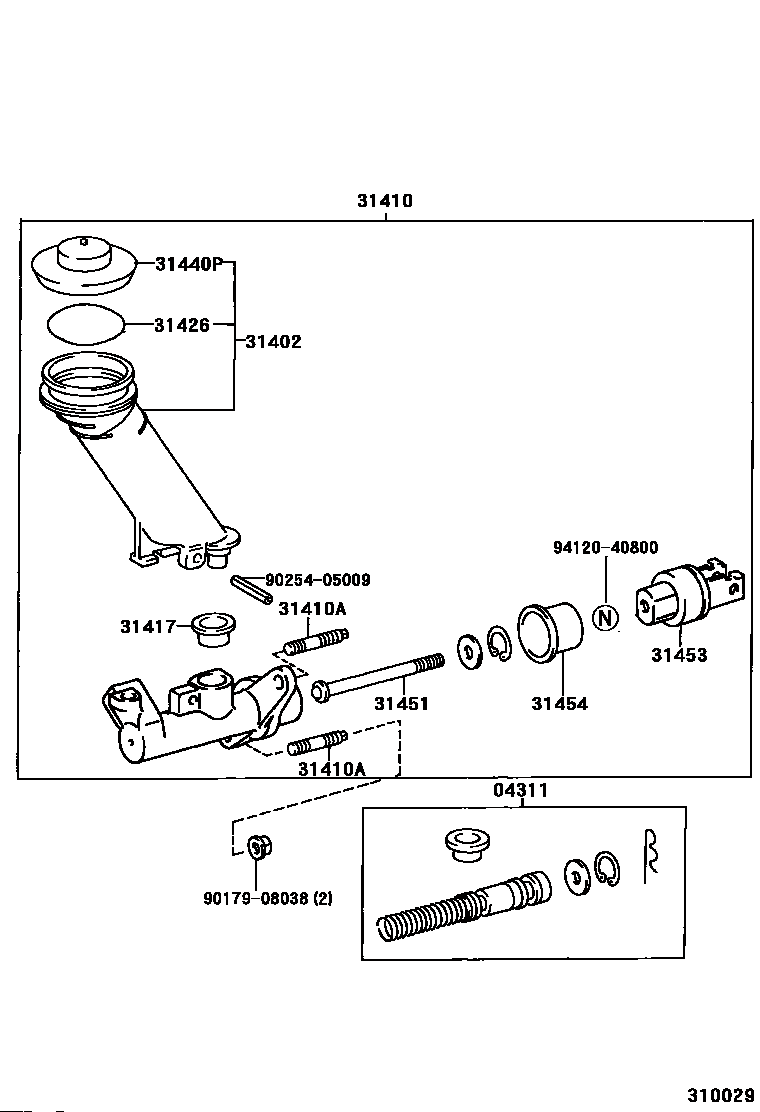 31410

31440P

31426

31402

90254-05009

31410A

31417

94120-40800

N

31453

31451

31454

31410A

04311

90179-08038 (2)

310029