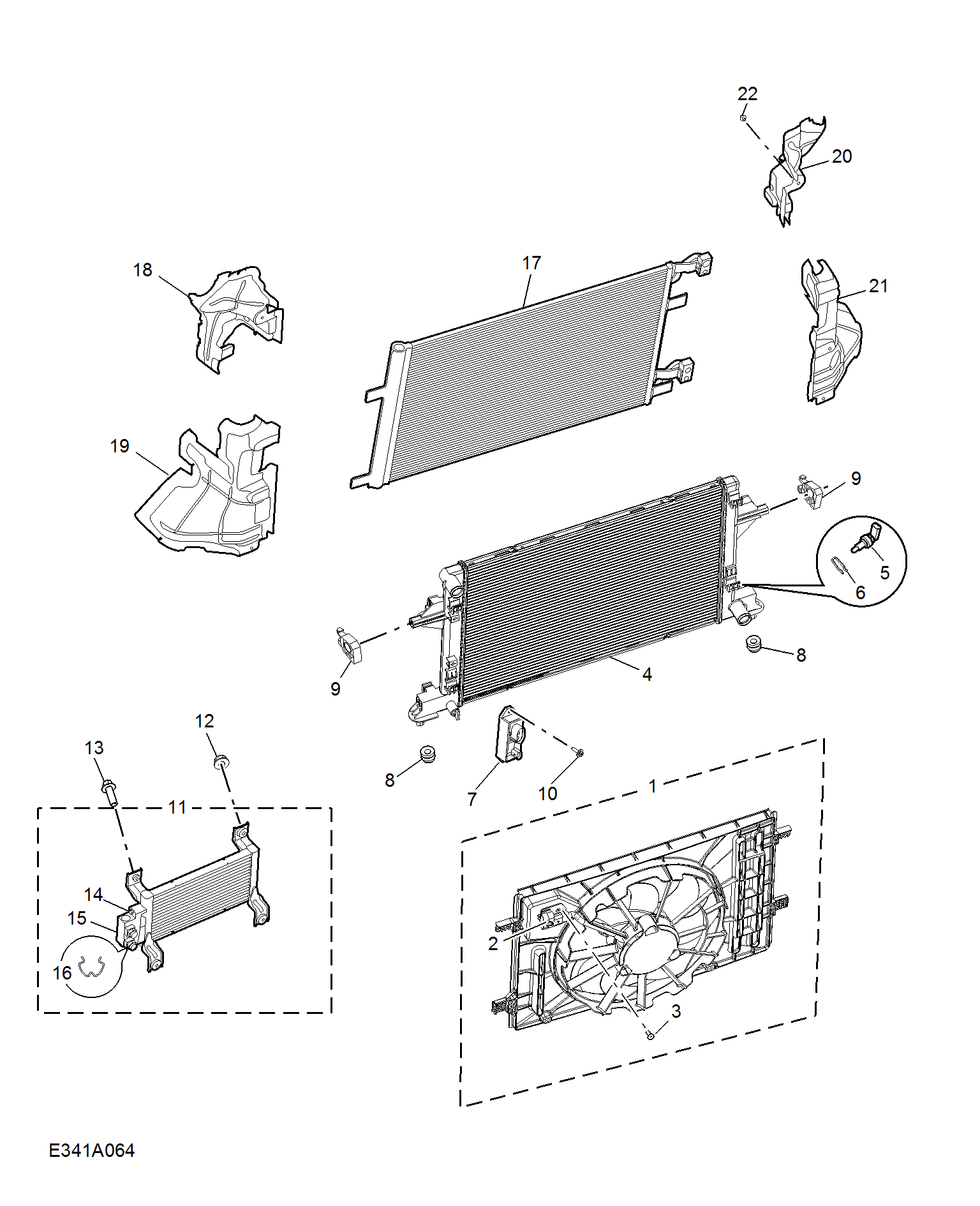 22
20
18
17
21
19
9
5
6
9
8
4
12
13
8
7
10
1
11
14
15
16
2
3
E341A064