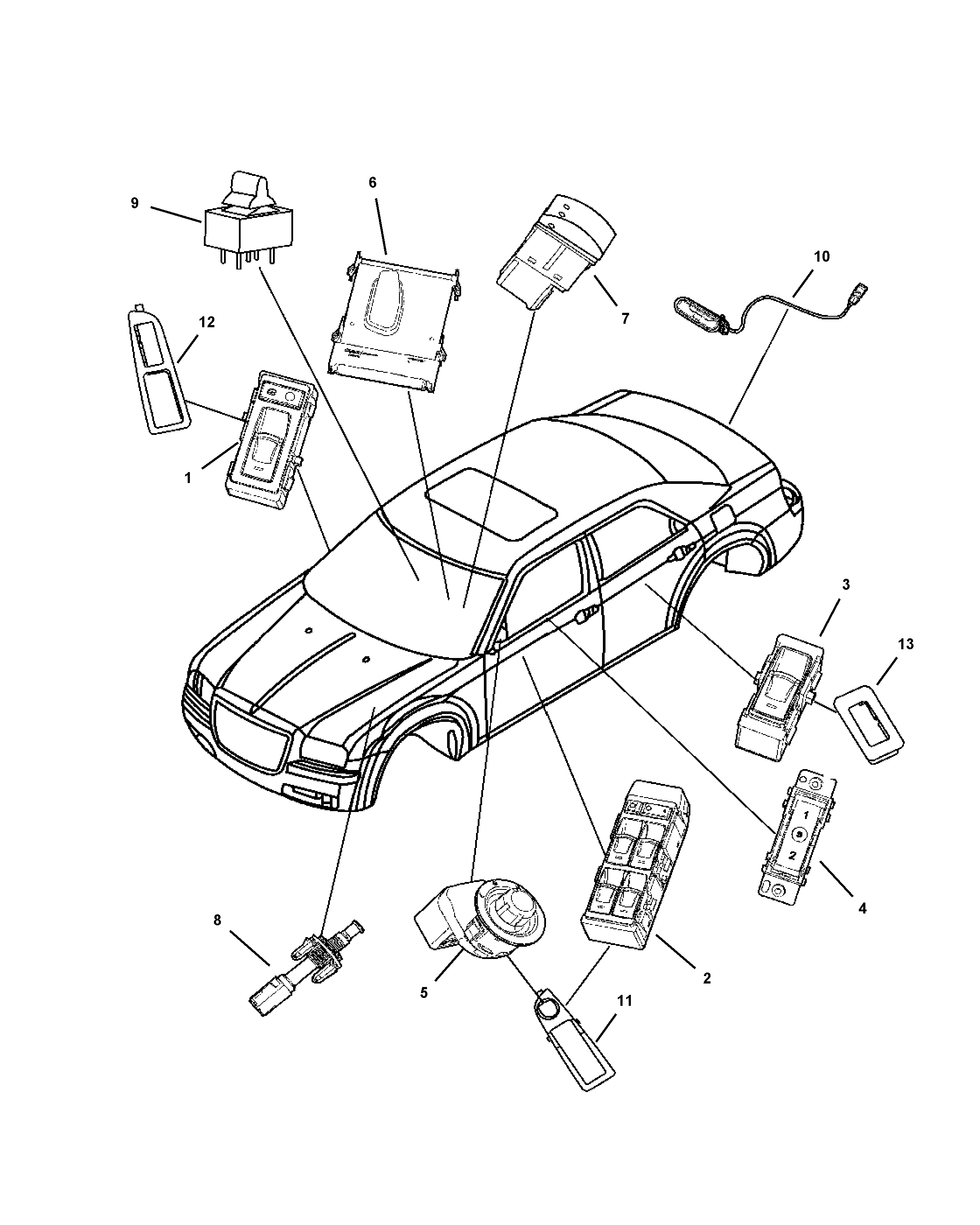 9
6
7
10
12
1
3
13
1
S
2
4
8
5
2
11