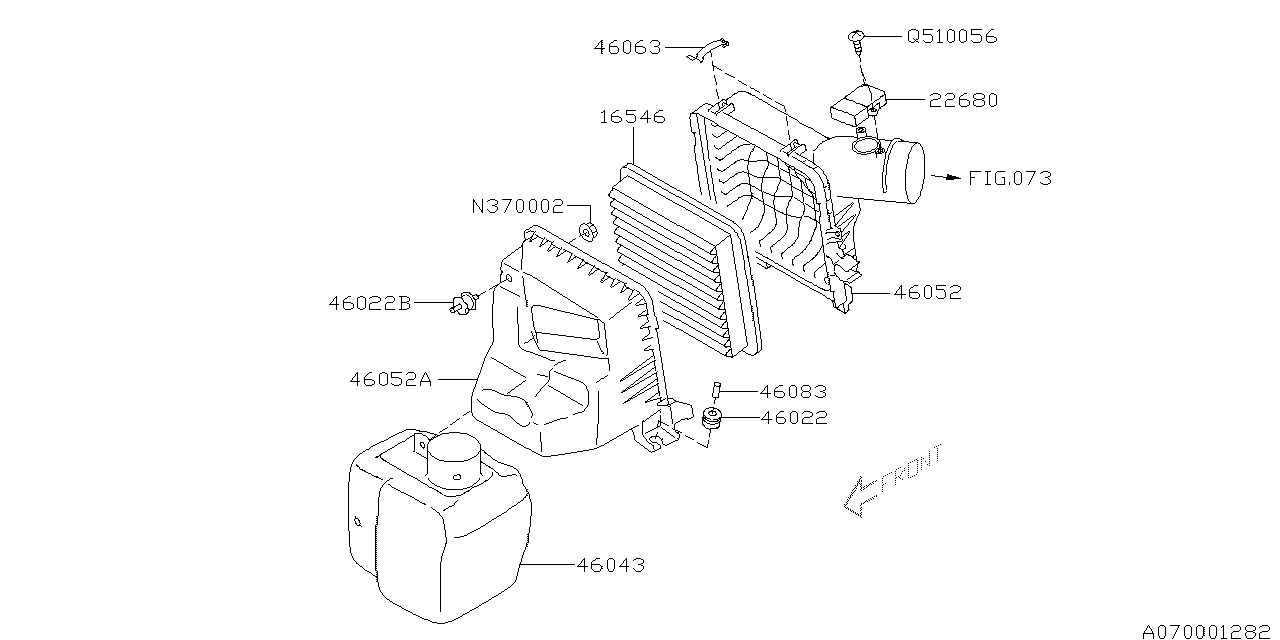 46063
Q510056
22680
16546
FIG.073
N370002
46022B
46052
46052A
46083
46022
FRONT
46043
A070001282