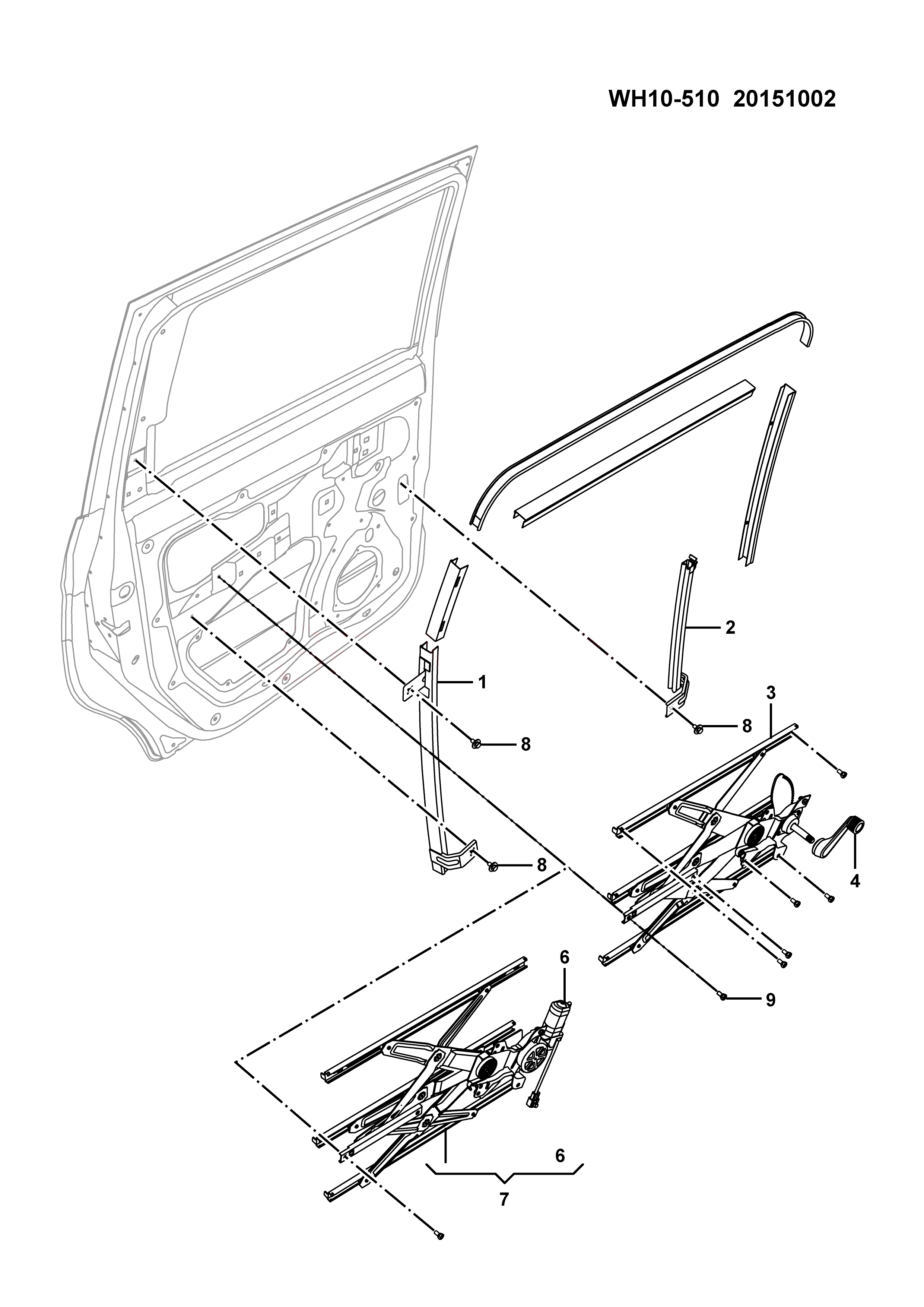 WH10-510 20151002

2

1

3

8

8

8

4

9

6

6

7