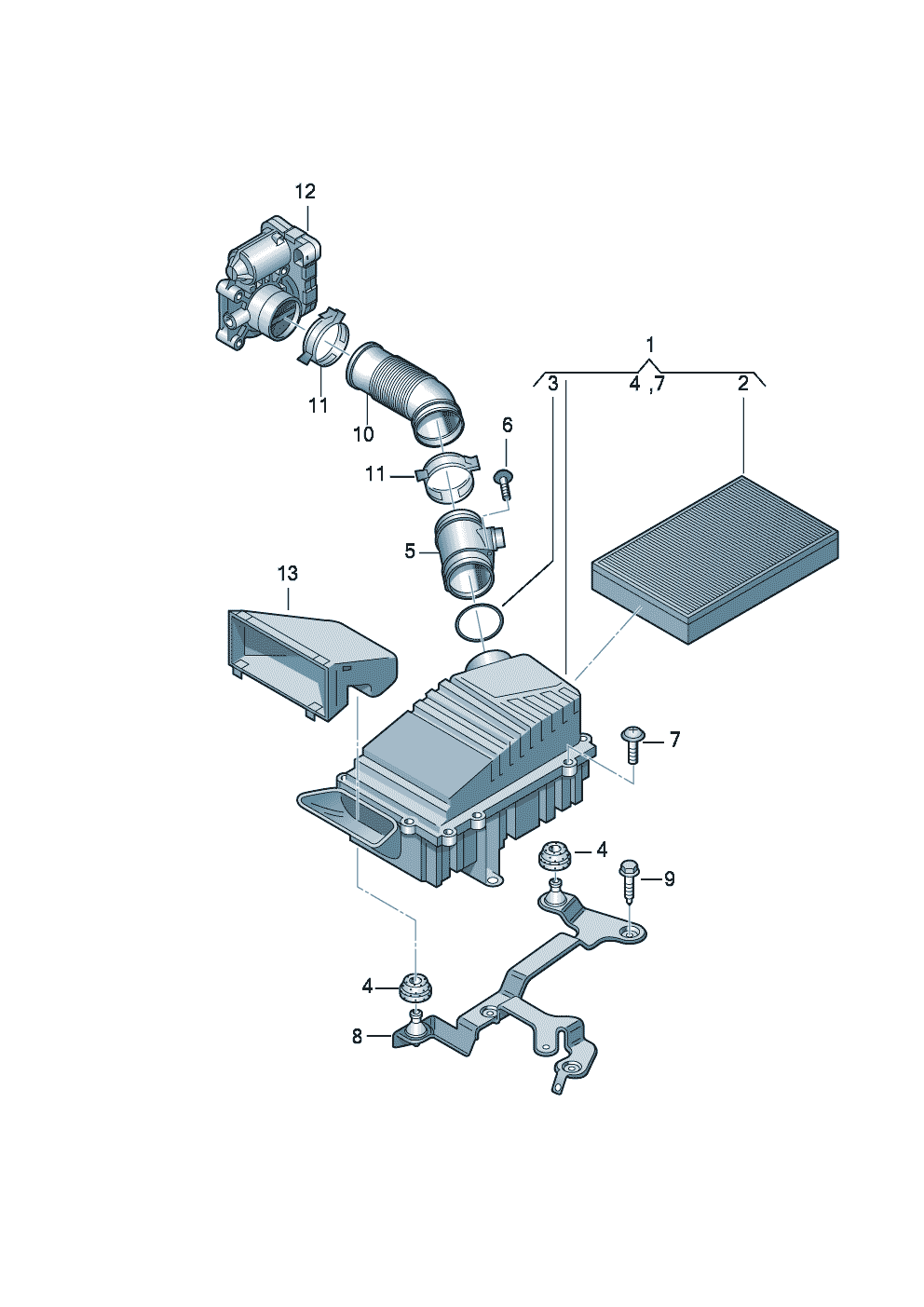 12

1

3

4 ,7

2

11

10

6

11

5

13

7

4

9

4

8