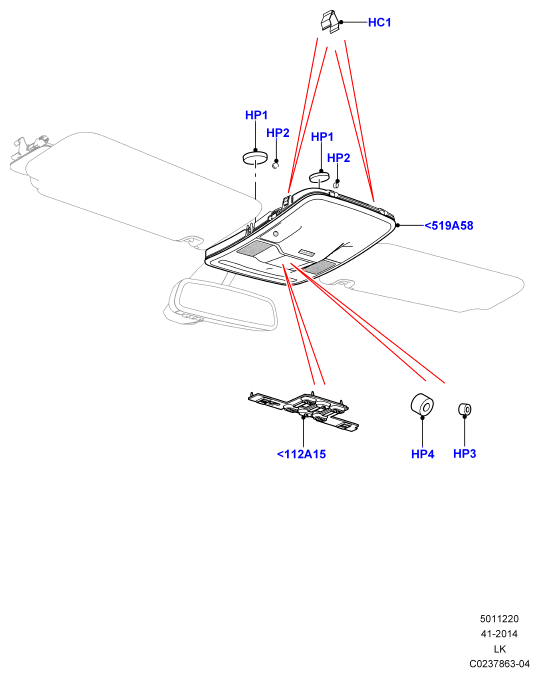 HC1

HP1
HP2
HP1
HP2

<519A58

<112A15
HP4
HP3

5011220
41-2014
LK
C0237863-04