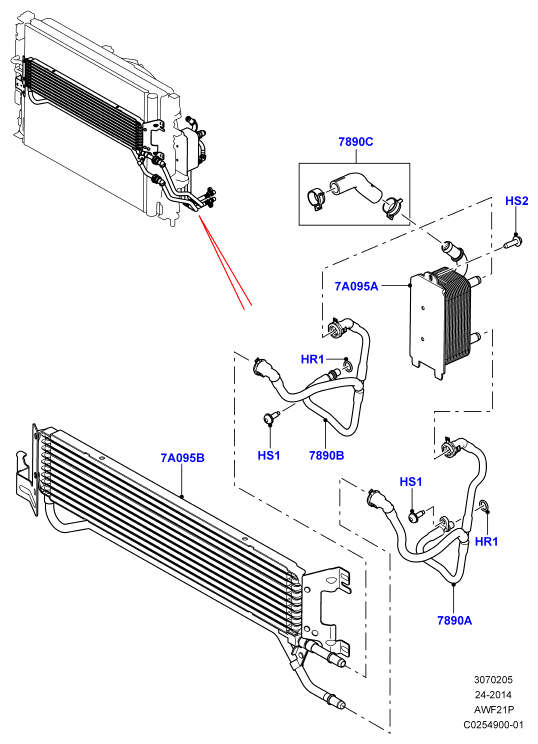 7890C

HS2

7A095A

HR1

HS1

7890B

7A095B

HS1

HR1

7890A

3070205
24-2014
AWF21P
C0254900-01