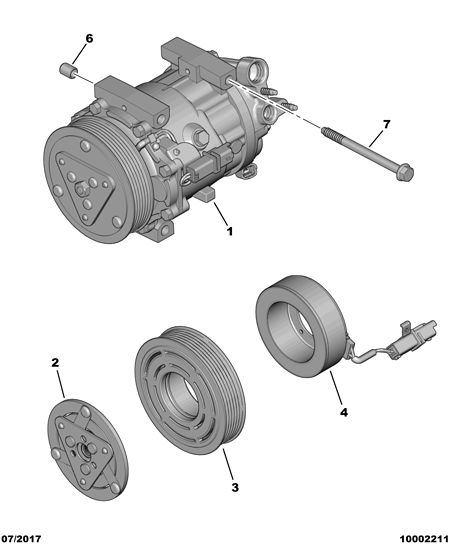 6

7

1

2

3

4

07/2017

10002211