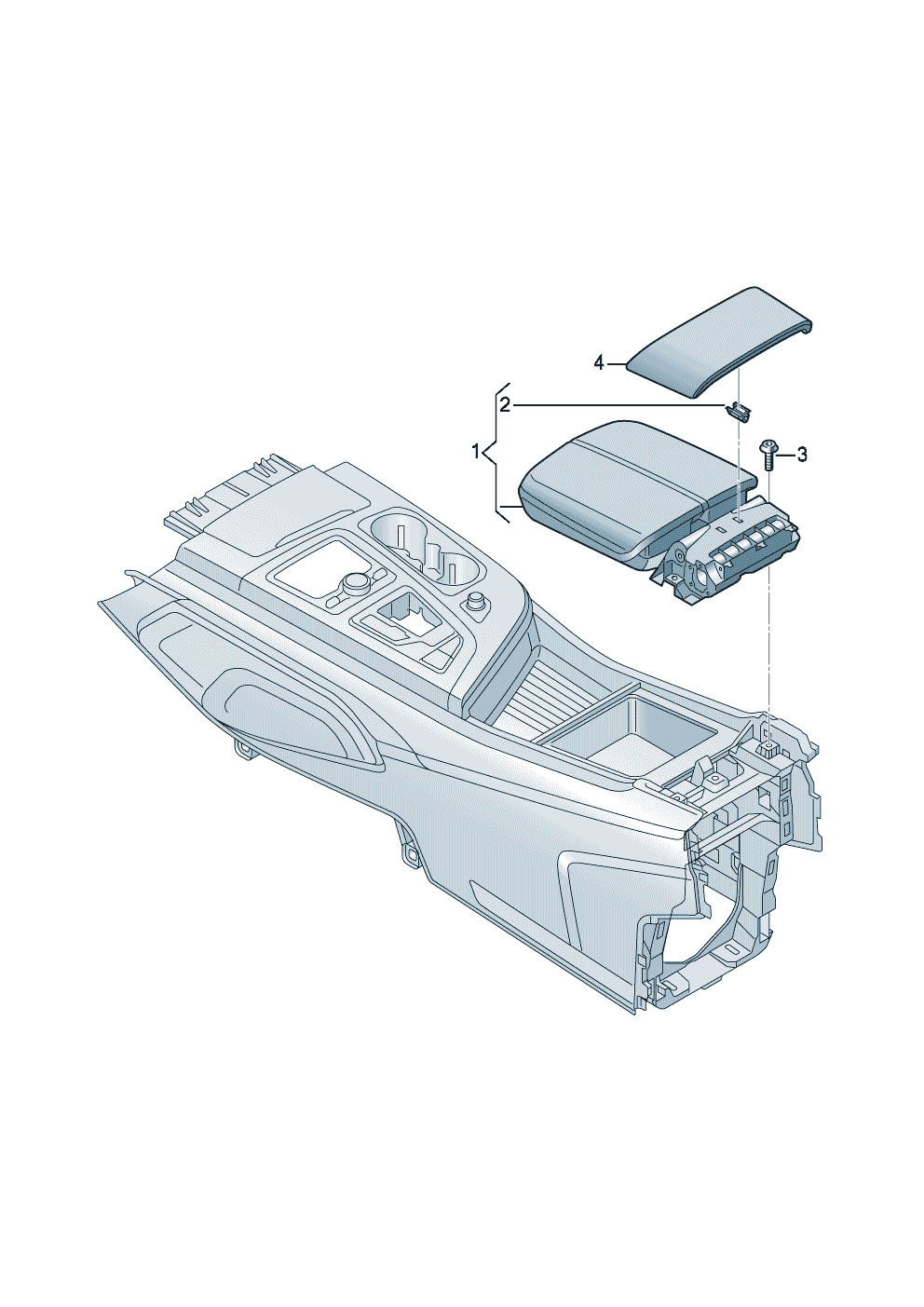 4
2
1
3