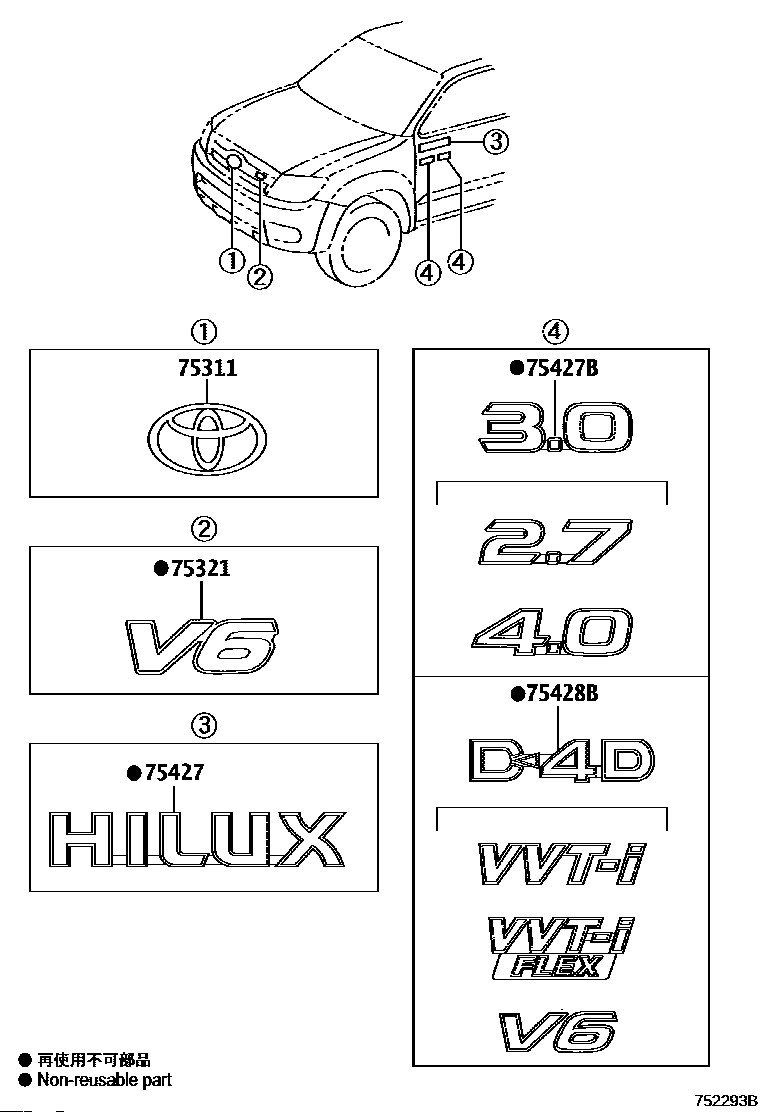 ③
①
②
④
④

①
75311

②
●75321
V6

③
●75427
HILUX

④
●75427B
3.0
2.7
4.0
●75428B
D-4D
VVT-i
VVT-i
FLEX
V6

● 再使用不可部品
● Non-reusable part

752293B