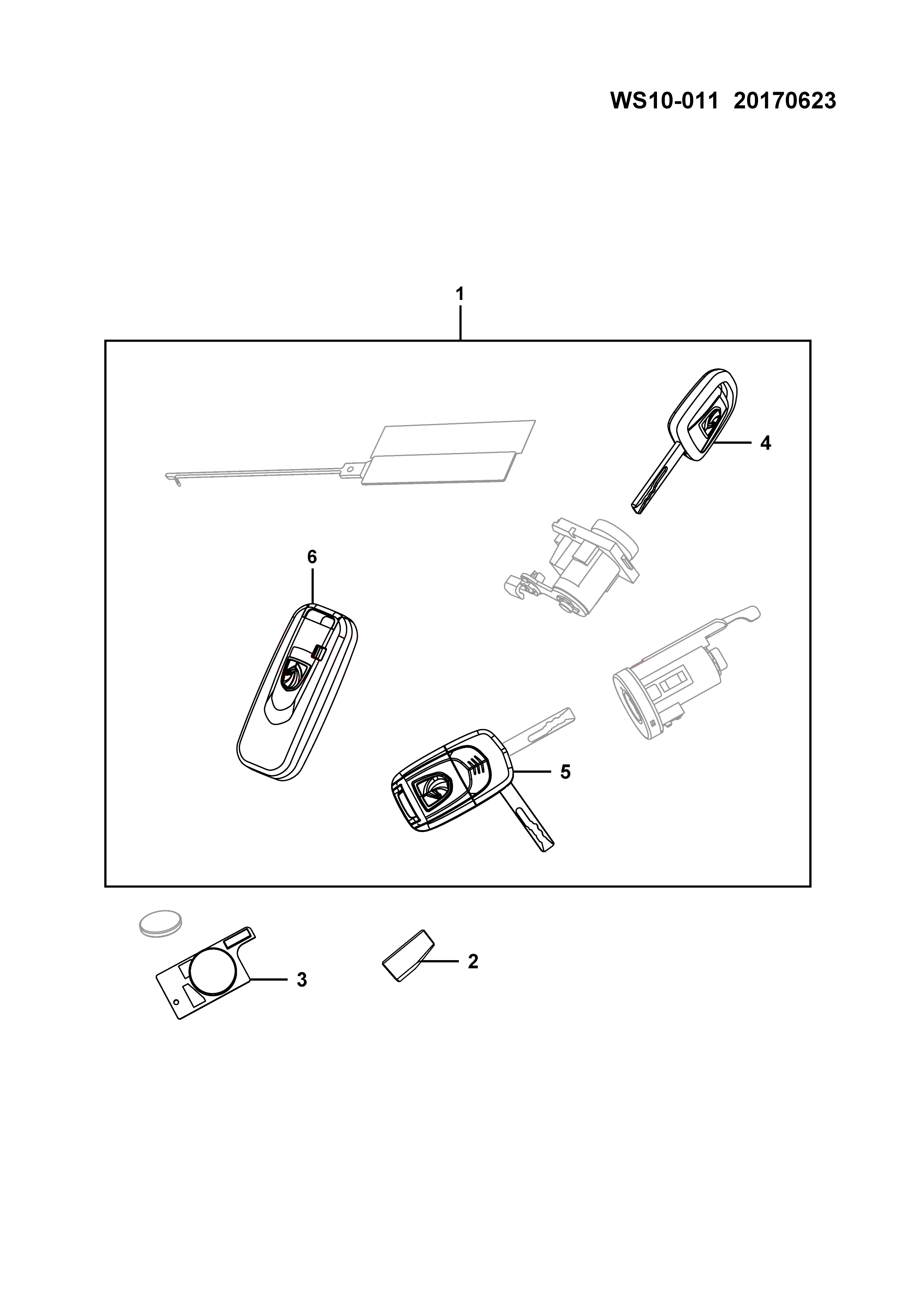 WS10-011 20170623

1

4

6

5

3

2