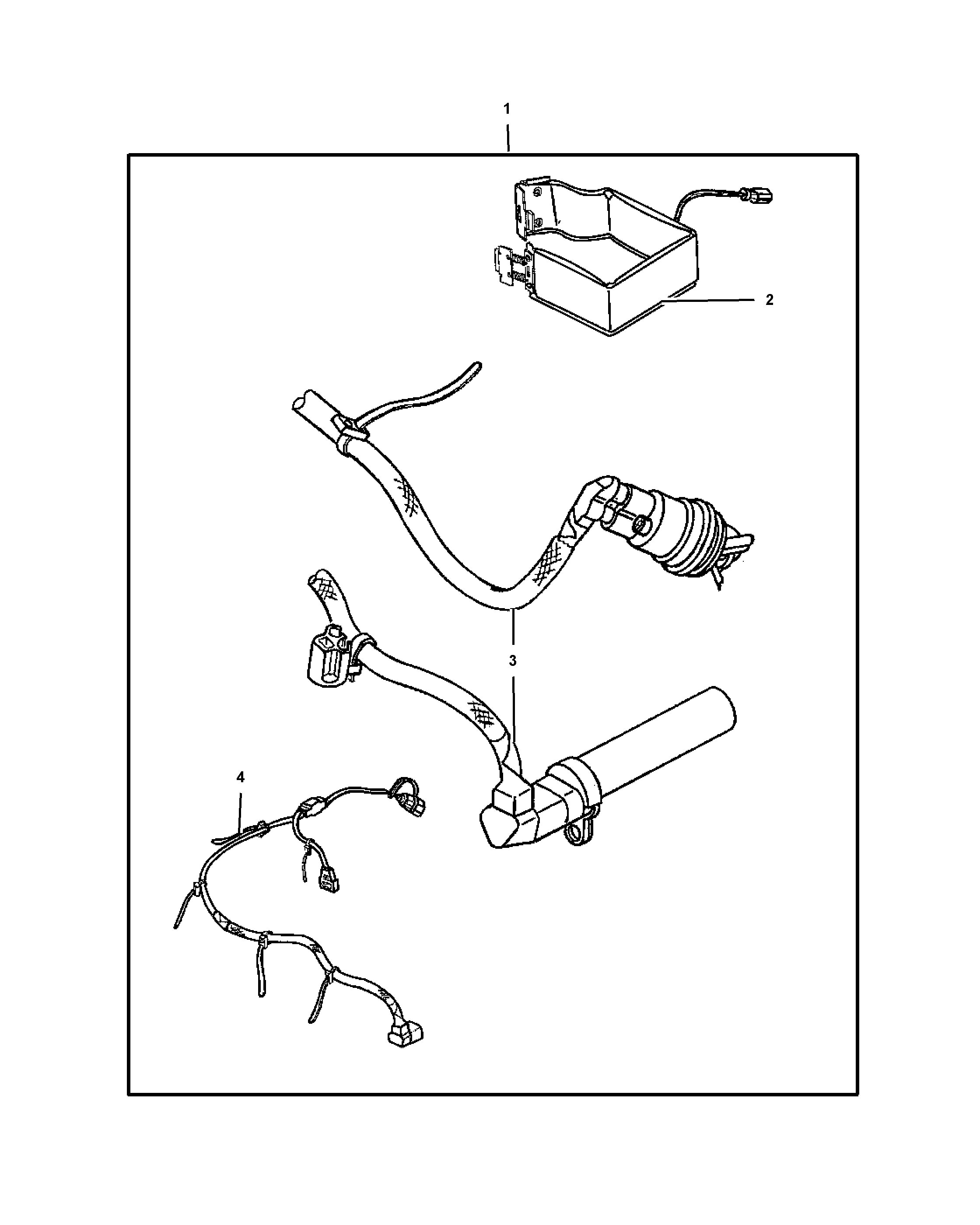 1
2
3
4