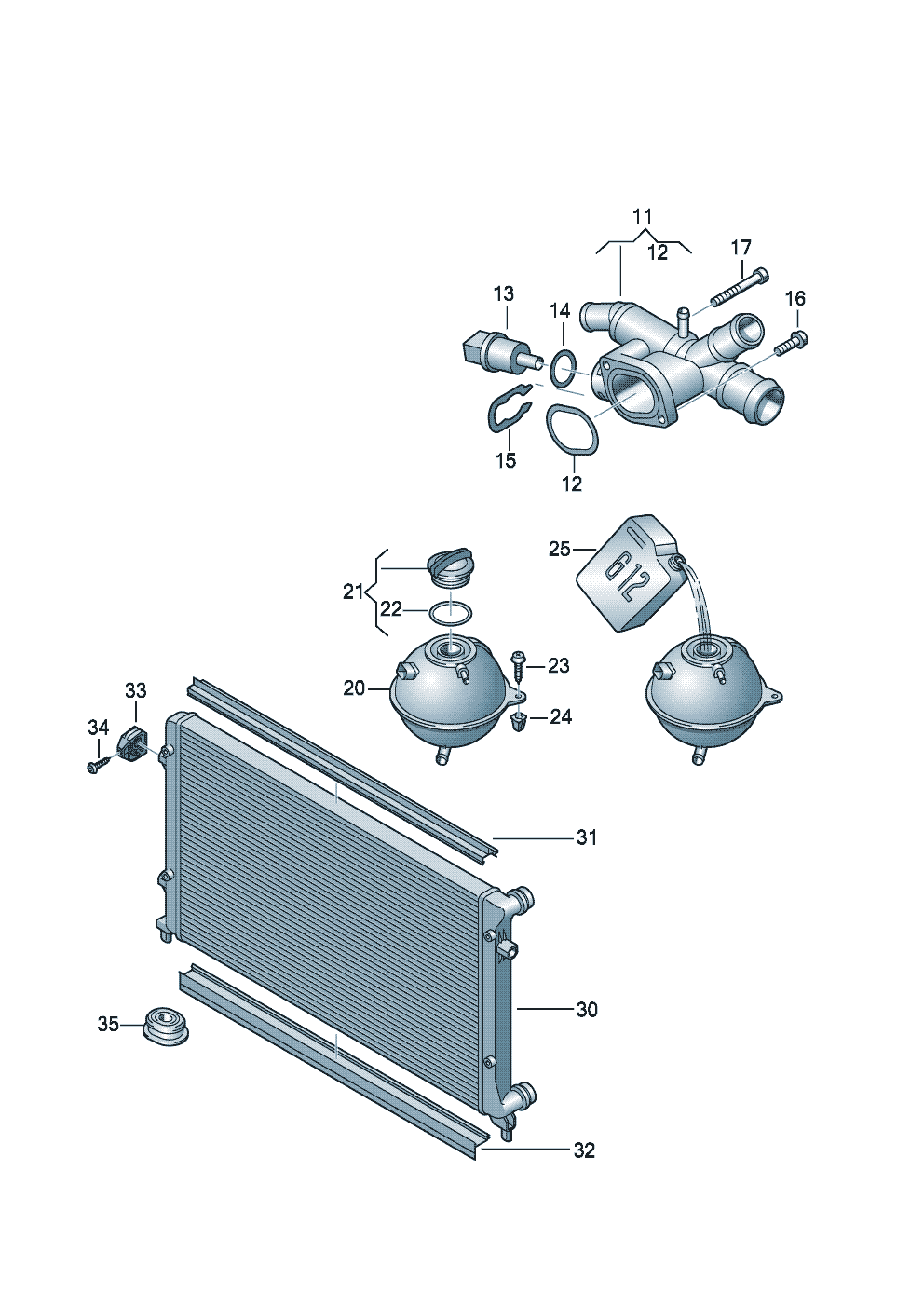 11
12
17
13
14
16
15
12
25
G12
21
22
23
20
24
33
34
31
30
35
32