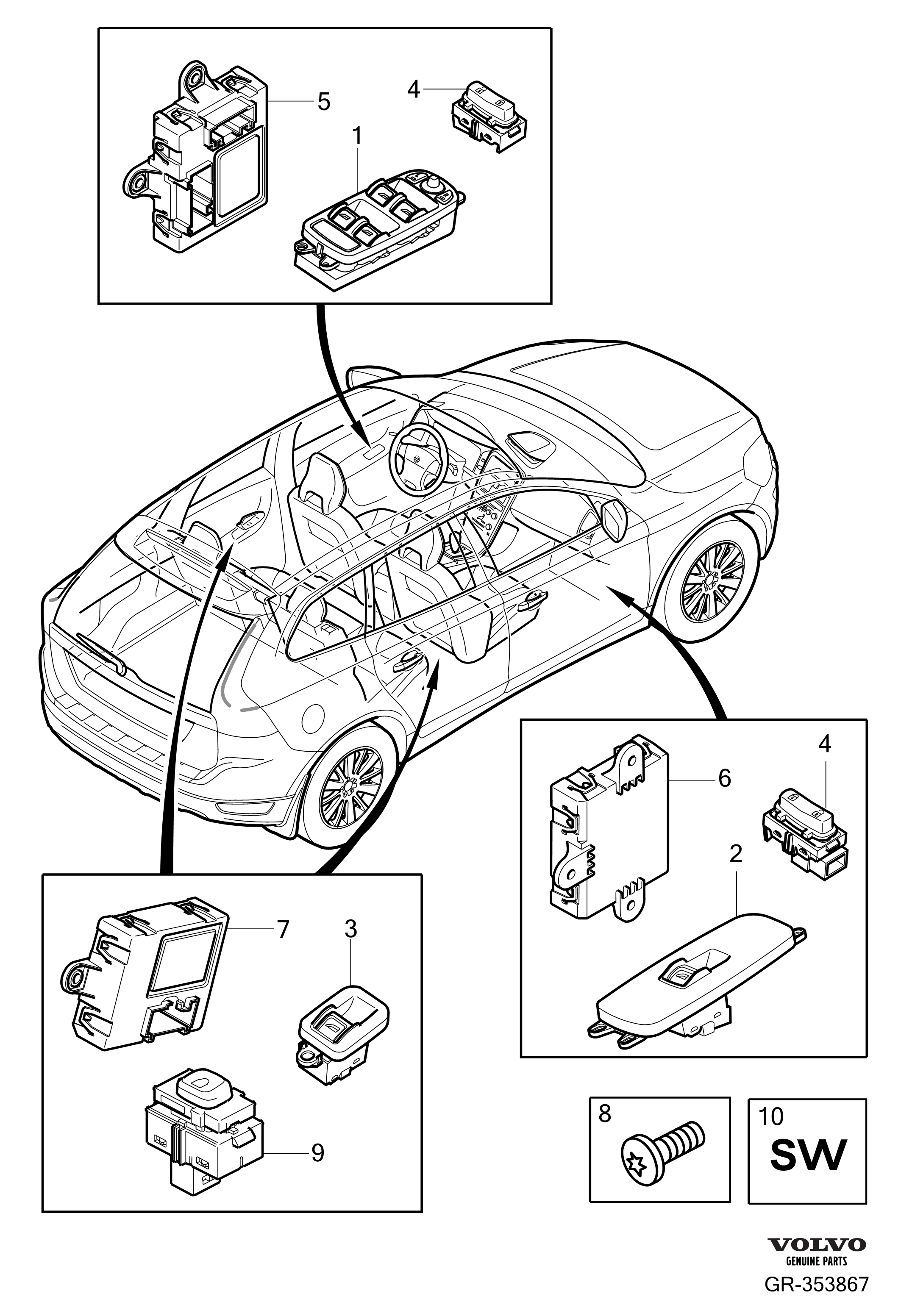 5
4
1
4
6
2
7
3
9
8
10
SW
VOLVO
GENUINE PARTS
GR-353867